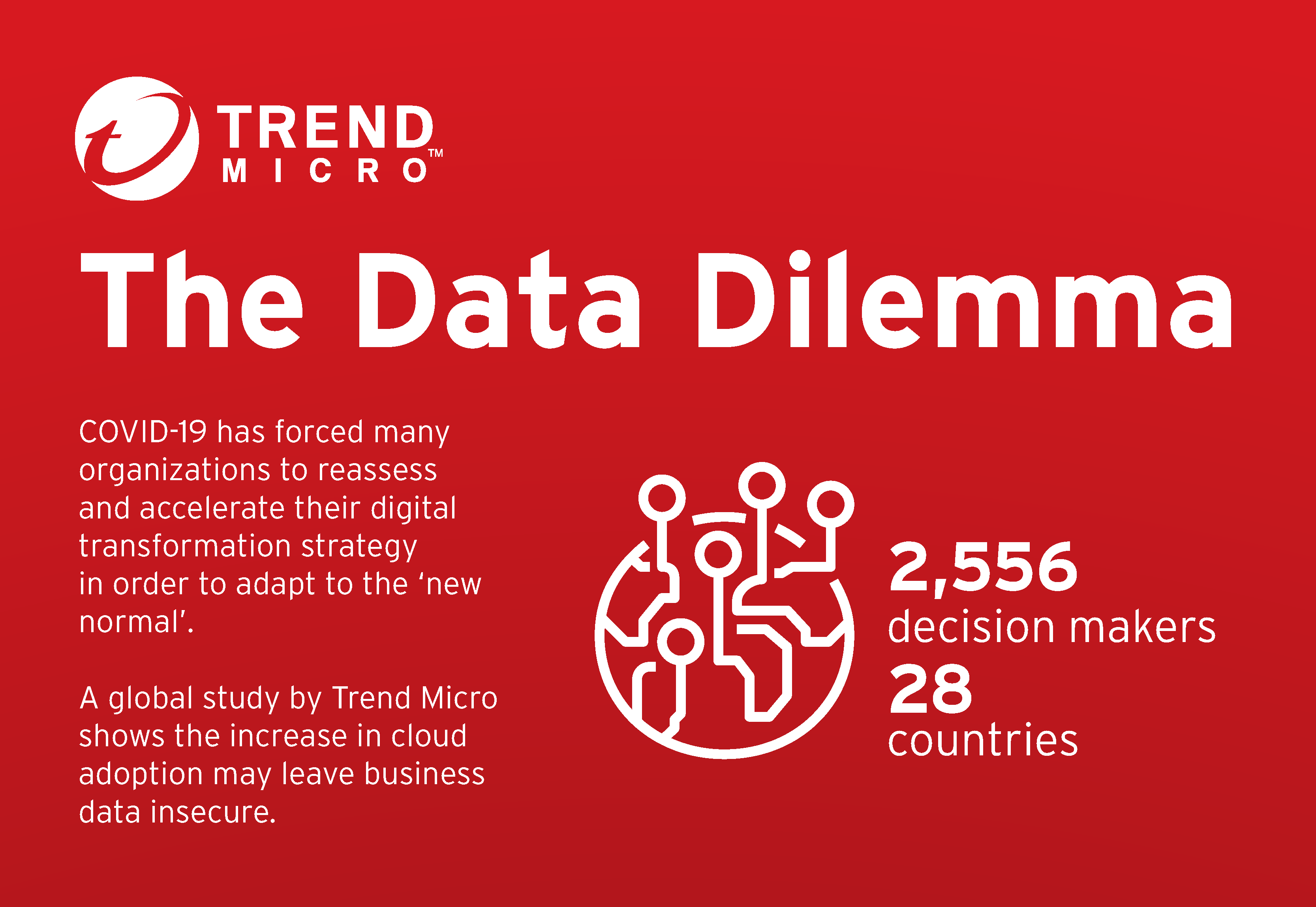 TREND MICRO™

The Data Dilemma

COVID-19 has forced many organizations to reassess and accelerate their digital transformation strategy in order to adapt to the ‘new normal’.

A global study by Trend Micro shows the increase in cloud adoption may leave business data insecure.

2,556
decision makers
28
countries