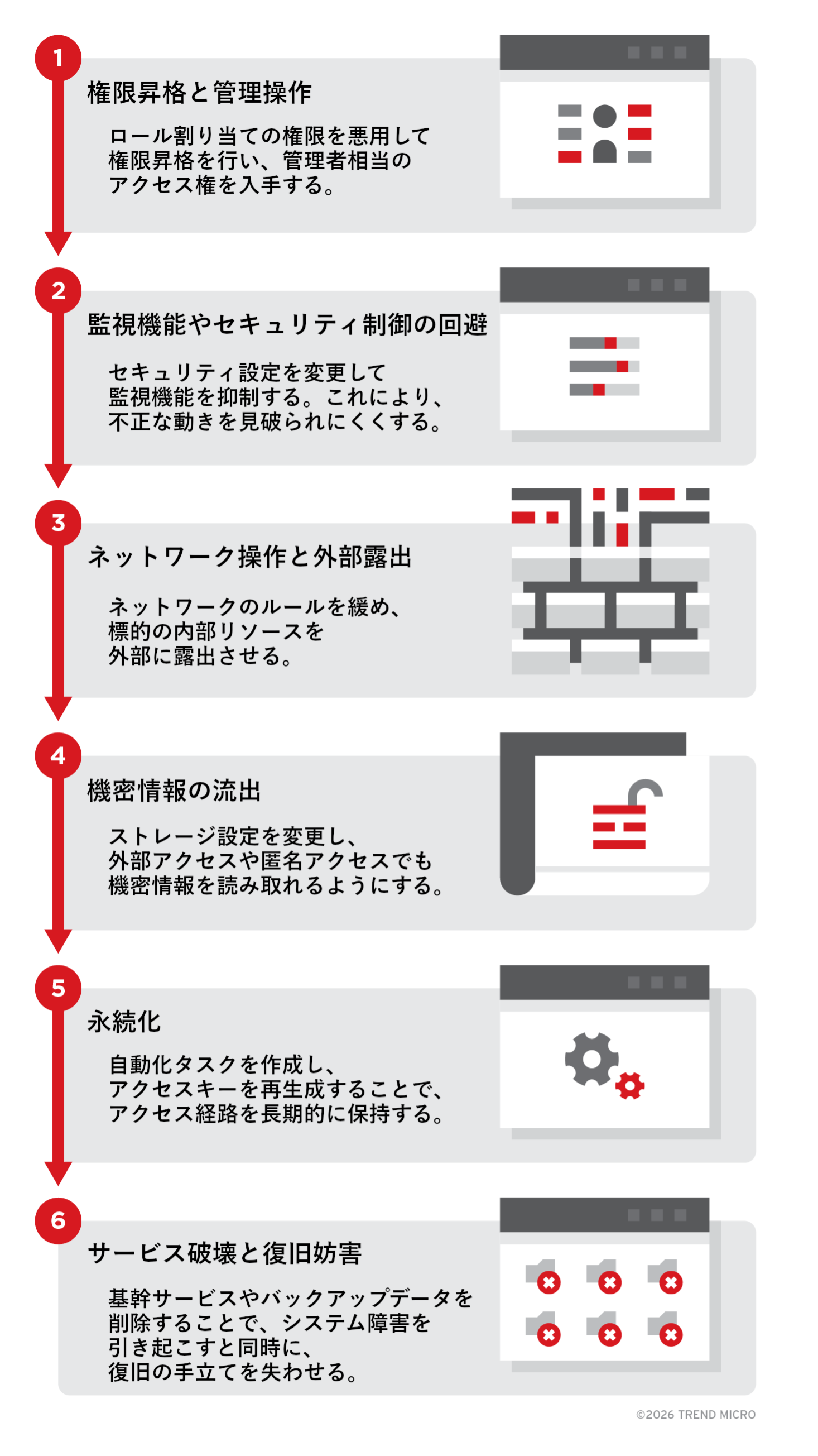 1

権限昇格と管理操作

ロール割り当ての権限を悪用して権限昇格を行い、管理者相当のアクセス権を入手する。

2

監視機能やセキュリティ制御の回避

セキュリティ設定を変更して監視機能を抑制する。これにより、不正な動きを見破られにくくする。

3

ネットワーク操作と外部露出

ネットワークのルールを緩め、標的の内部リソースを外部に露出させる。

4

機密情報の流出

ストレージ設定を変更し、外部アクセスや匿名アクセスでも機密情報を読み取れるようにする。

5

永続化

自動化タスクを作成し、アクセスキーを再生成することで、アクセス経路を長期的に保持する。

6

サービス破壊と復旧妨害

基幹サービスやバックアップデータを削除することで、システム障害を引き起こすと同時に、復旧の手立てを失わせる。

©2026 TREND MICRO