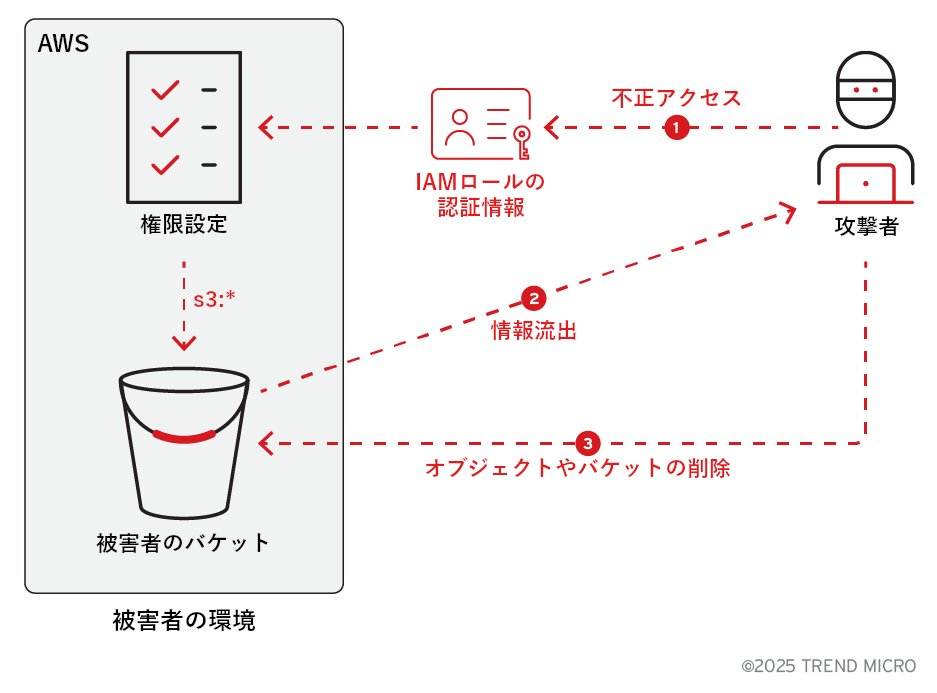 AWS

権限設定

s3:*

被害者のバケット

被害者の環境

IAMロールの認証情報

不正アクセス

1

攻撃者

2

情報流出

3

オブジェクトやバケットの削除

©2025 TREND MICRO