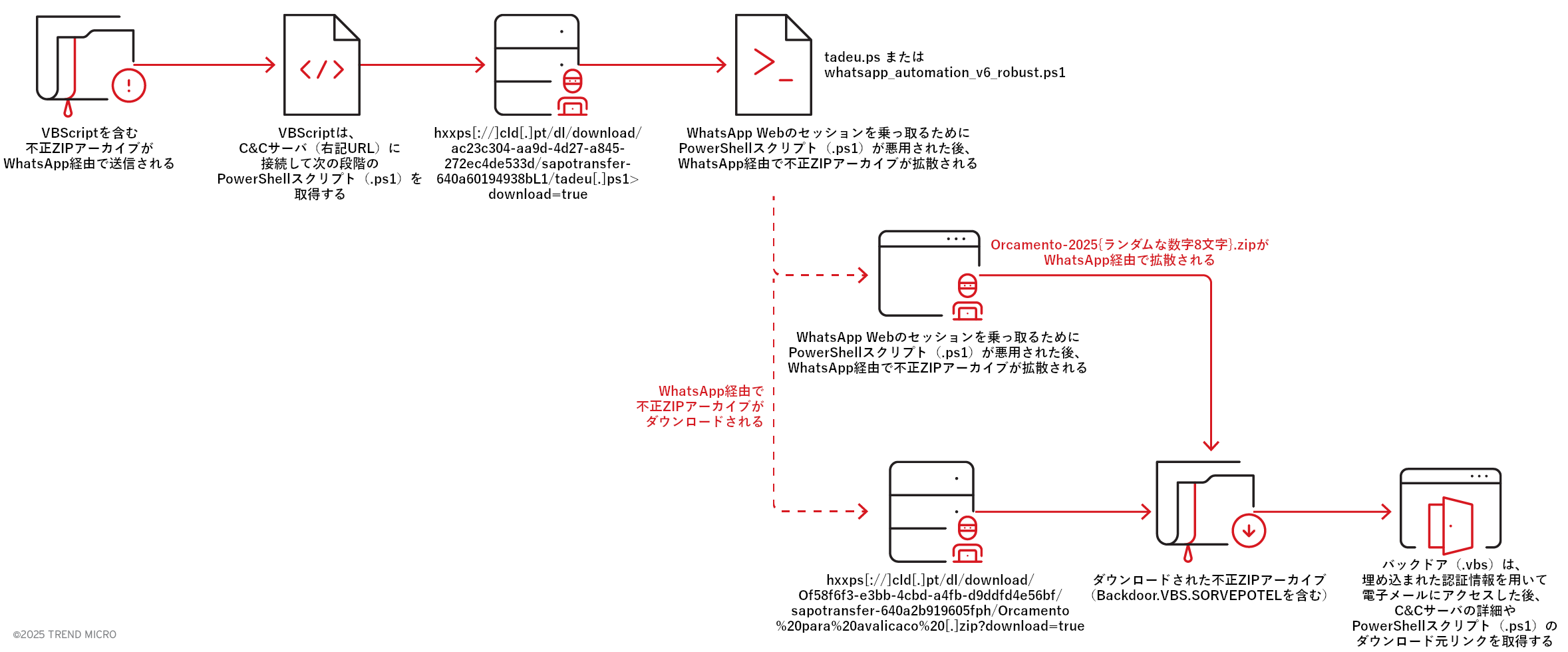 VBScriptを含む
不正ZIPアーカイブが
WhatsApp経由で送信される

VBScriptは、
C&Cサーバ（右記URL）に
接続して次の段階の
PowerShellスクリプト（.ps1）を
取得する

hxxps[://]cld[.]pt/dl/download/
ac23c304-aa9d-4d27-a845-
272ec4de533d/sapotransfer-
640a60194938bL1/tadeu[.]ps1>
download=true

tadeu.ps または
whatsapp_automation_v6_robust.ps1

WhatsApp Webのセッションを乗っ取るために
PowerShellスクリプト（.ps1）が悪用された後、
WhatsApp経由で不正ZIPアーカイブが拡散される

Orcamento-2025{ランダムな数字8文字}.zipが
WhatsApp経由で拡散される

WhatsApp Webのセッションを乗っ取るために
PowerShellスクリプト（.ps1）が悪用された後、
WhatsApp経由で不正ZIPアーカイブが拡散される

WhatsApp経由で
不正ZIPアーカイブが
ダウンロードされる

hxxps[://]cld[.]pt/dl/download/
0f58f6f3-e3bb-4cbd-a4fb-d9ddfd4e56bf/
sapotransfer-640a2b919605fph/Orcamento
%20para%20avalicaco%20[.]zip?download=true

ダウンロードされた不正ZIPアーカイブ
（Backdoor.VBS.SORVEPOTELを含む）

バックドア（.vbs）は、
埋め込まれた認証情報を用いて
電子メールにアクセスした後、
C&Cサーバの詳細や
PowerShellスクリプト（.ps1）の
ダウンロード元リンクを取得する

©2025 TREND MICRO