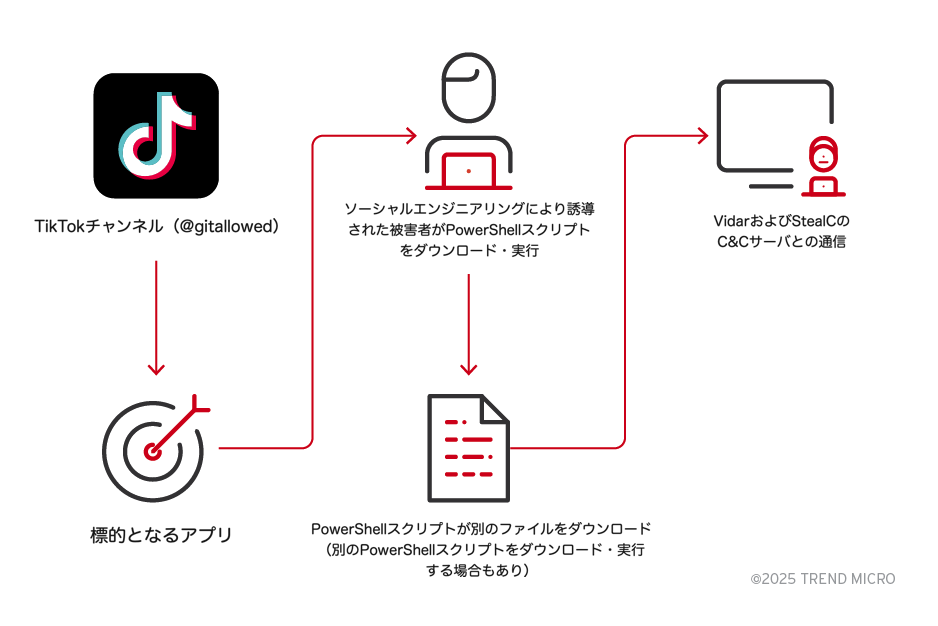 TikTokチャンネル（@gitallowed）

標的となるアプリ

ソーシャルエンジニアリングにより誘導された被害者がPowerShellスクリプトをダウンロード・実行

PowerShellスクリプトが別のファイルをダウンロード（別のPowerShellスクリプトをダウンロード・実行する場合もあり）

VidarおよびStealCのC&Cサーバとの通信

©2025 TREND MICRO