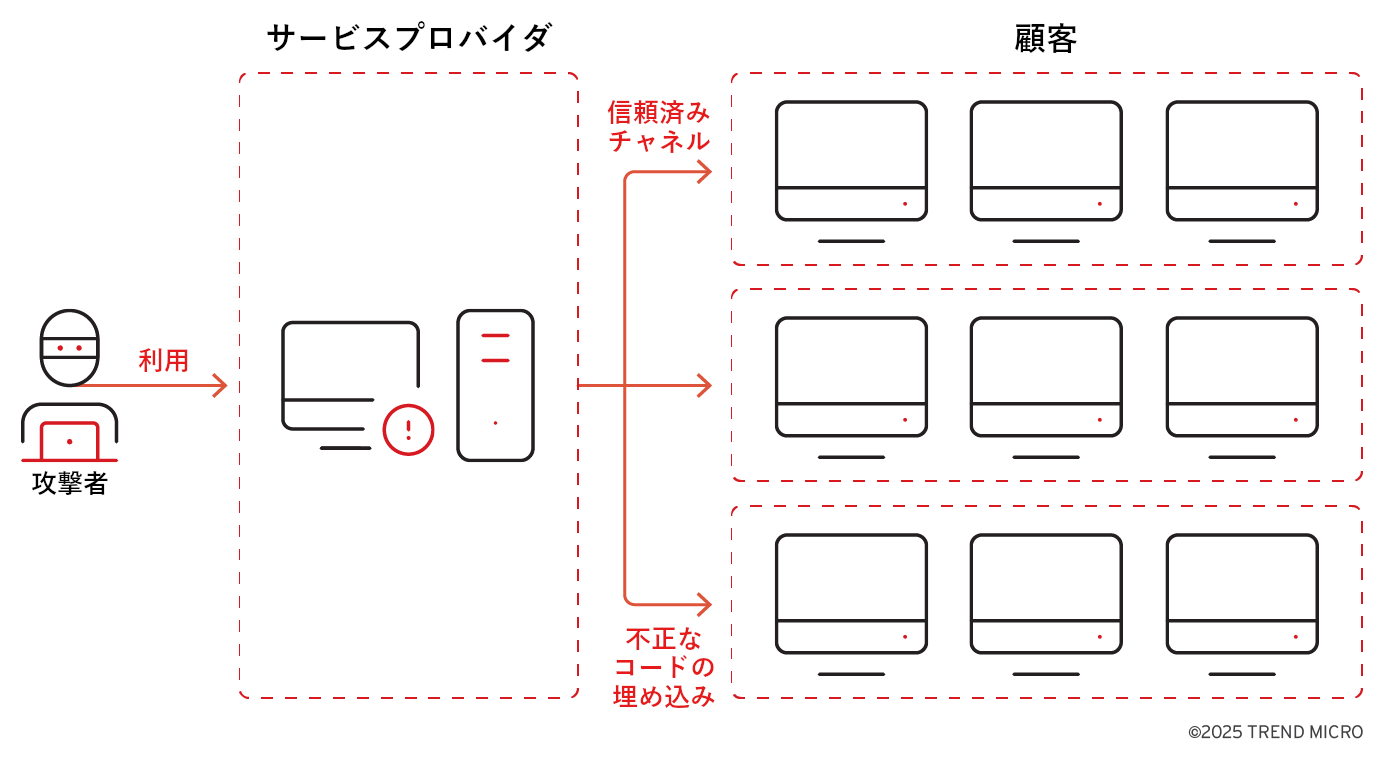 サービスプロバイダ

顧客

信頼済み
チャネル

利用

攻撃者

不正な
コードの
埋め込み

©2025 TREND MICRO