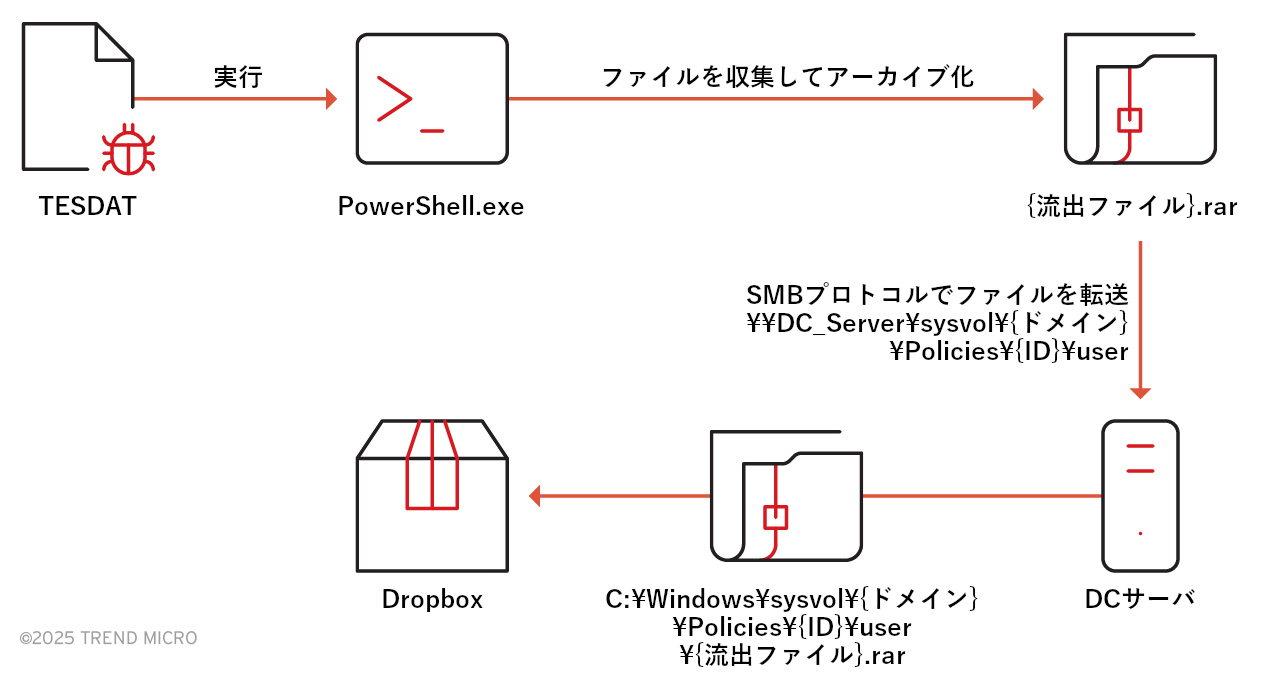 実行

ファイルを収集してアーカイブ化

TESDAT

PowerShell.exe

{流出ファイル}.rar

SMBプロトコルでファイルを転送
¥¥DC_Server¥sysvol¥{ドメイン}
¥Policies¥{ID}¥user

Dropbox

C:¥Windows¥sysvol¥{ドメイン}
¥Policies¥{ID}¥user
¥{流出ファイル}.rar

DCサーバ

©2025 TREND MICRO