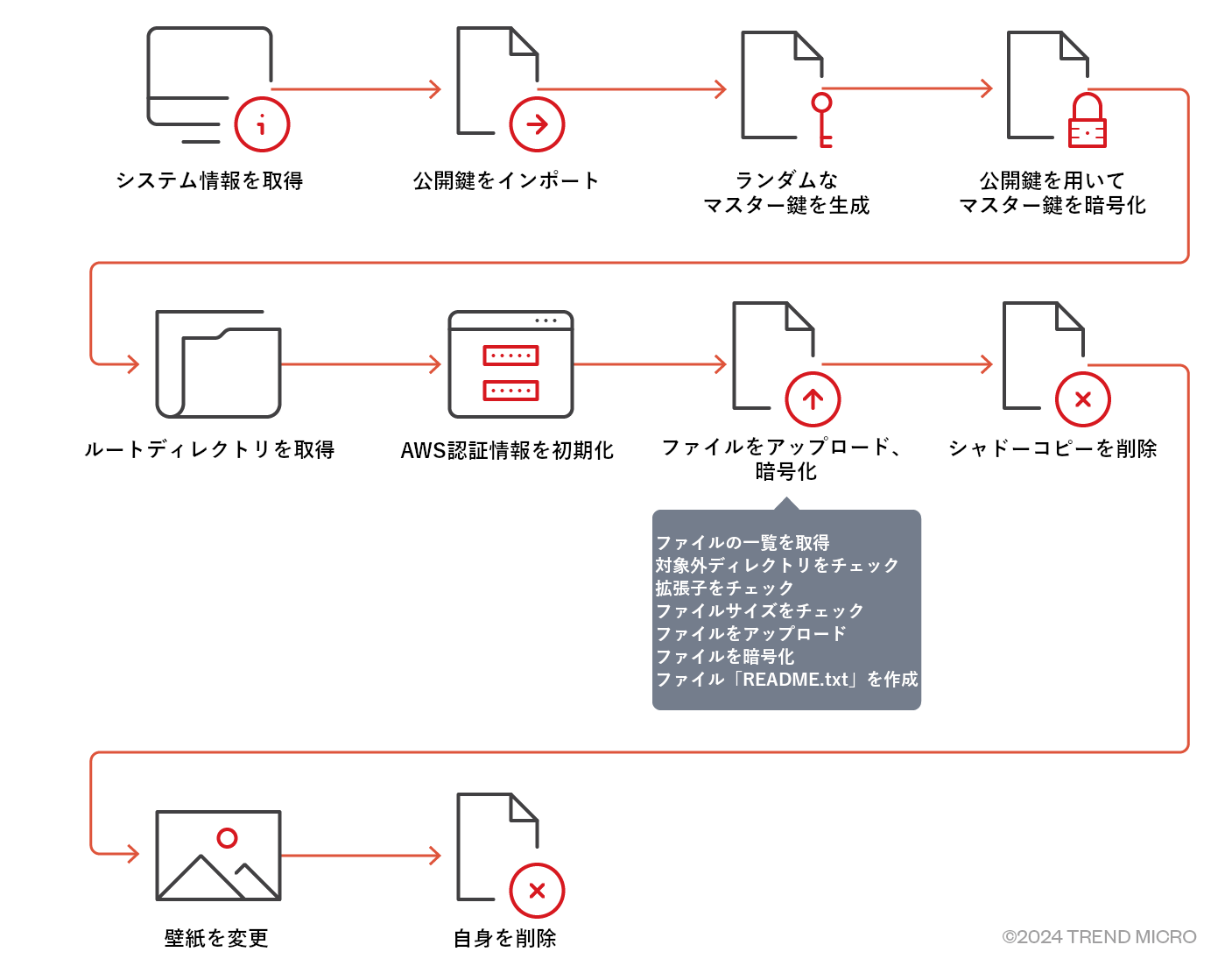 システム情報を取得

公開鍵をインポート

ランダムな
マスター鍵を生成

公開鍵を用いて
マスター鍵を暗号化

ルートディレクトリを取得

AWS認証情報を初期化

ファイルをアップロード、
暗号化

シャドーコピーを削除

ファイルの一覧を取得
対象外ディレクトリをチェック
拡張子をチェック
ファイルサイズをチェック
ファイルをアップロード
ファイルを暗号化
ファイル「README.txt」を作成

壁紙を変更

自身を削除

©2024 TREND MICRO