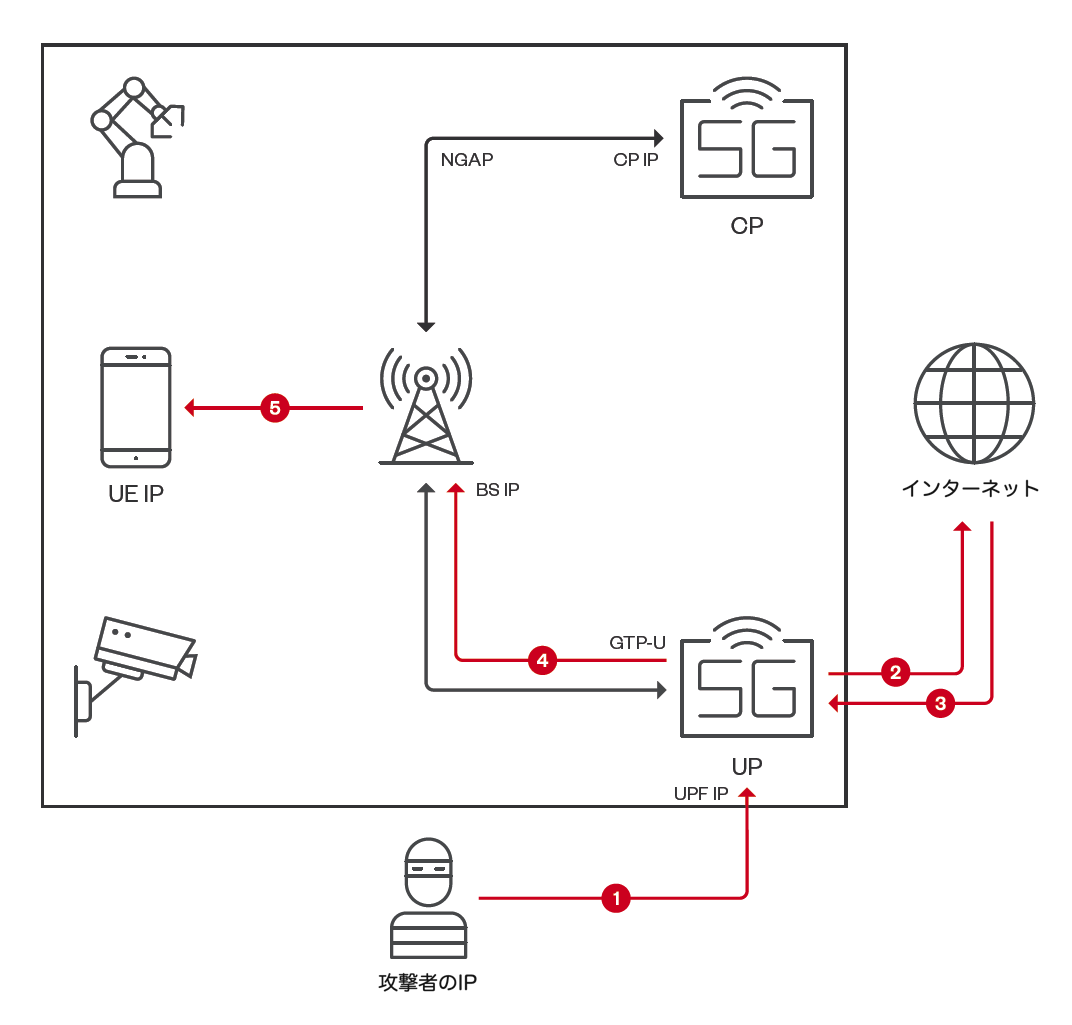 NGAP

CP IP

5G

CP

UE IP

5

BS IP

インターネット

GTP-U

4

5G

2

3

UP

UPF IP

1

攻撃者のIP