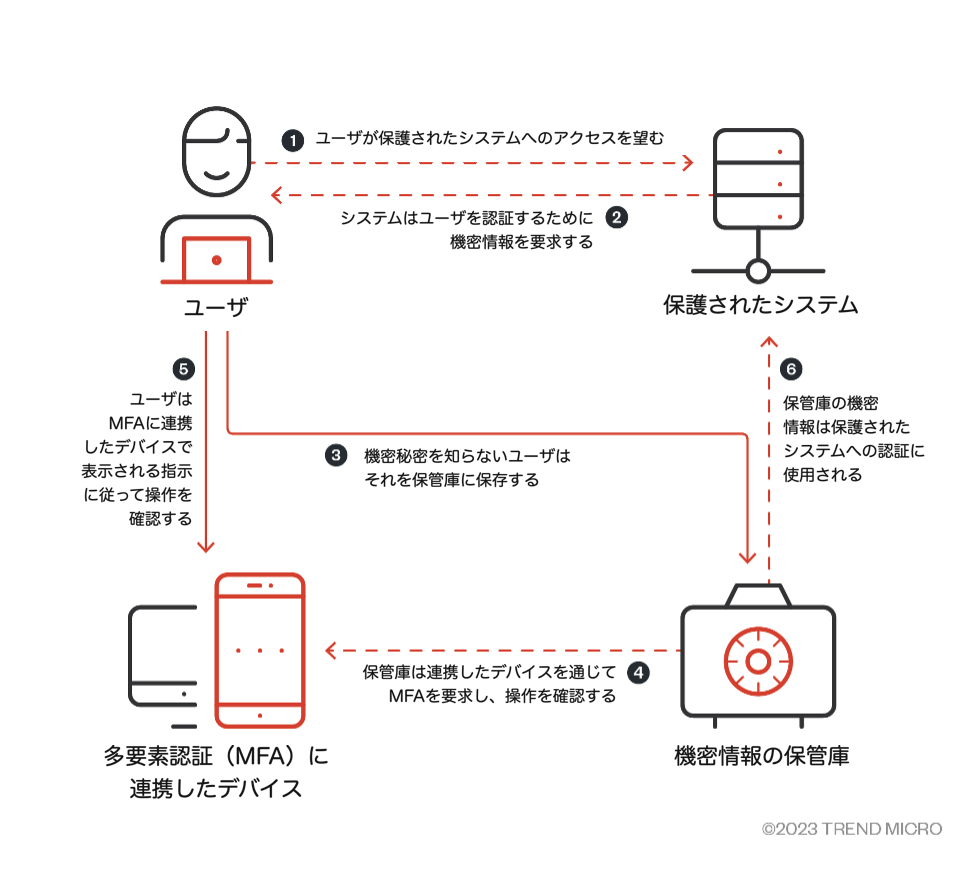 1 ユーザが保護されたシステムへのアクセスを望む

システムはユーザを認証するために機密情報を要求する 2

ユーザ

保護されたシステム

5 ユーザはMFAに連携したデバイスで表示される指示に従って操作を確認する

3 機密秘密を知らないユーザはそれを保管庫に保存する

6 保管庫の機密情報は保護されたシステムへの認証に使用される

保管庫は連携したデバイスを通じてMFAを要求し、操作を確認する 4

多要素認証（MFA）に連携したデバイス

機密情報の保管庫

©2023 TREND MICRO