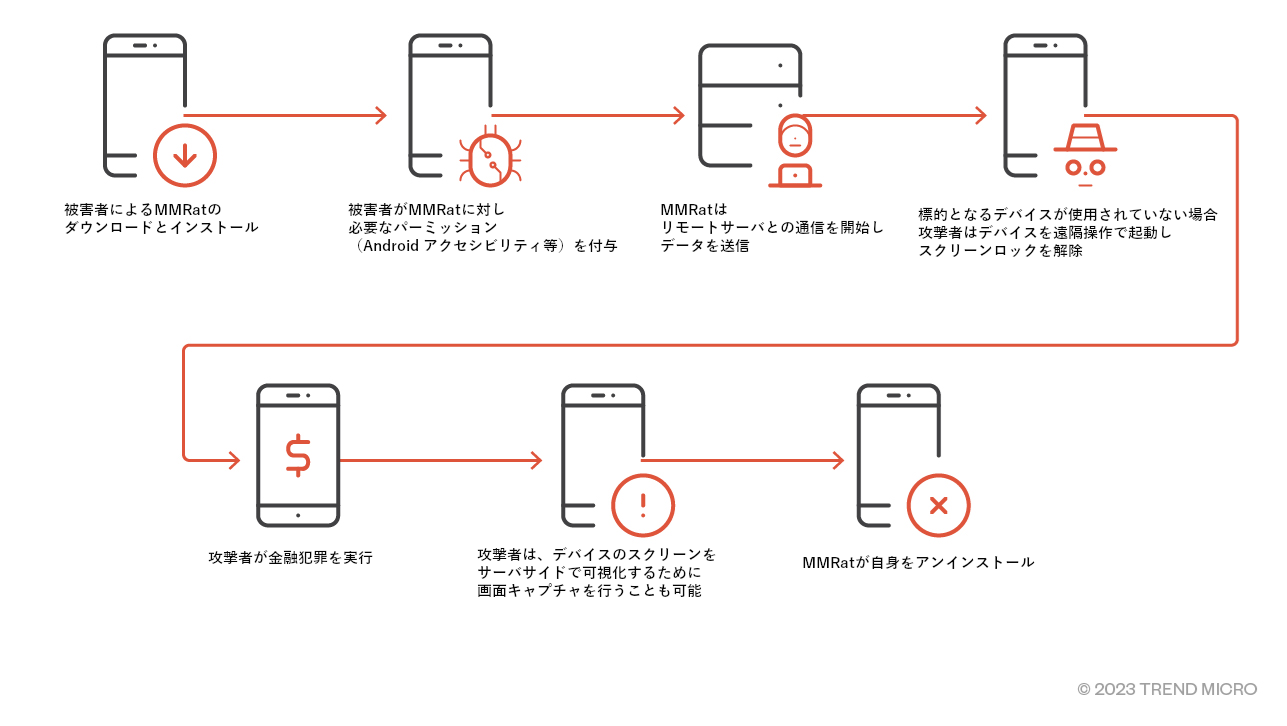 被害者によるMMRatの
ダウンロードとインストール

被害者がMMRatに対し
必要なパーミッション
（Android アクセシビリティ等）を付与

MMRatは
リモートサーバとの通信を開始し
データを送信

標的となるデバイスが使用されていない場合
攻撃者はデバイスを遠隔操作で起動し
スクリーンロックを解除

攻撃者が金融犯罪を実行

攻撃者は、デバイスのスクリーンを
サーバサイドで可視化するために
画面キャプチャを行うことも可能

MMRatが自身をアンインストール

© 2023 TREND MICRO