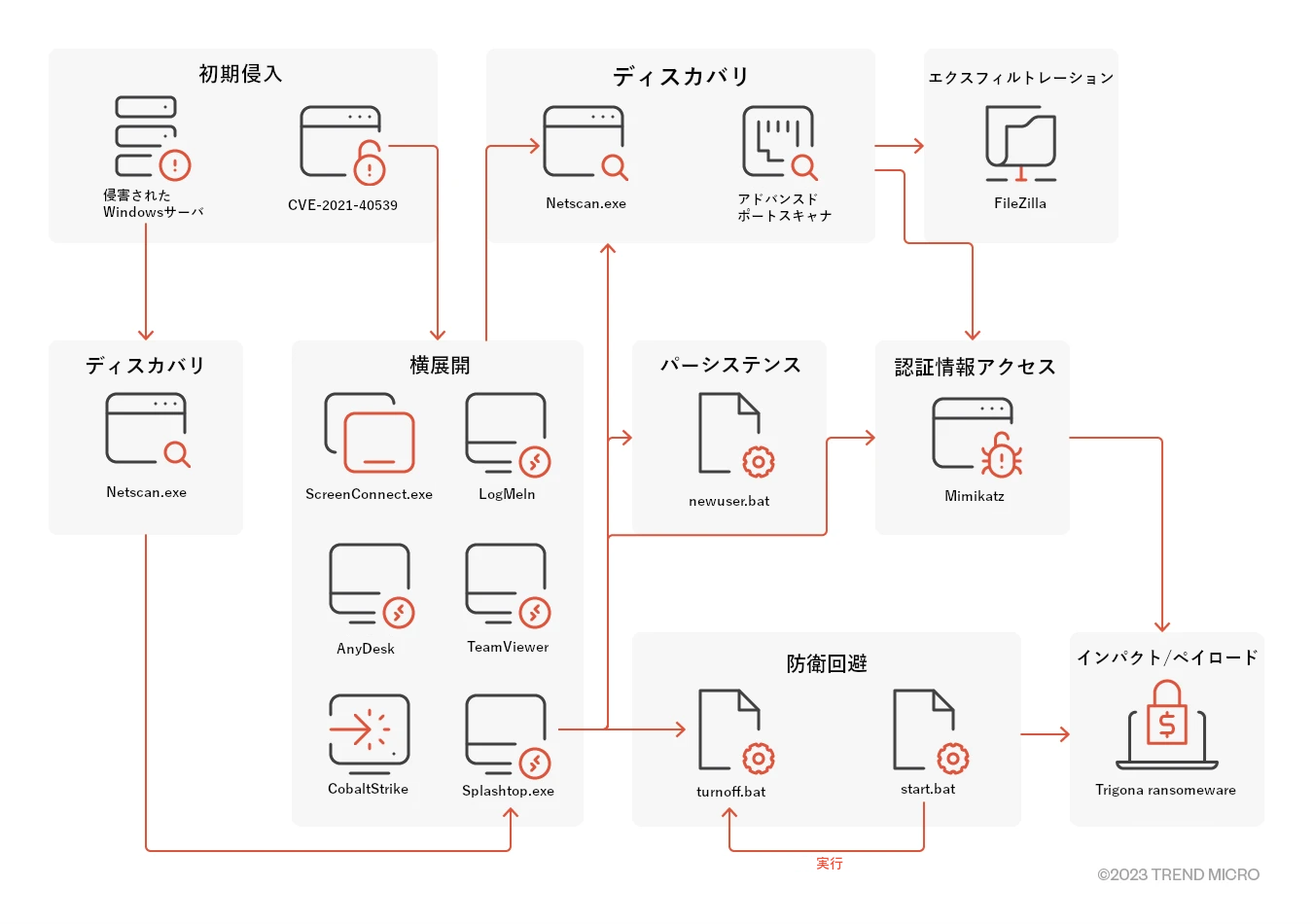 初期侵入

侵害された Windowsサーバ

CVE-2021-40539

ディスカバリ

Netscan.exe

アドバンスド ポートスキャナ

エクスフィルトレーション

FileZilla

ディスカバリ

Netscan.exe

横展開

ScreenConnect.exe

LogMeIn

AnyDesk

TeamViewer

CobaltStrike

Splashtop.exe

パーシステンス

newuser.bat

認証情報アクセス

Mimikatz

防衛回避

turnoff.bat

start.bat

実行

インパクト/ペイロード

Trigona ransomeware

©2023 TREND MICRO