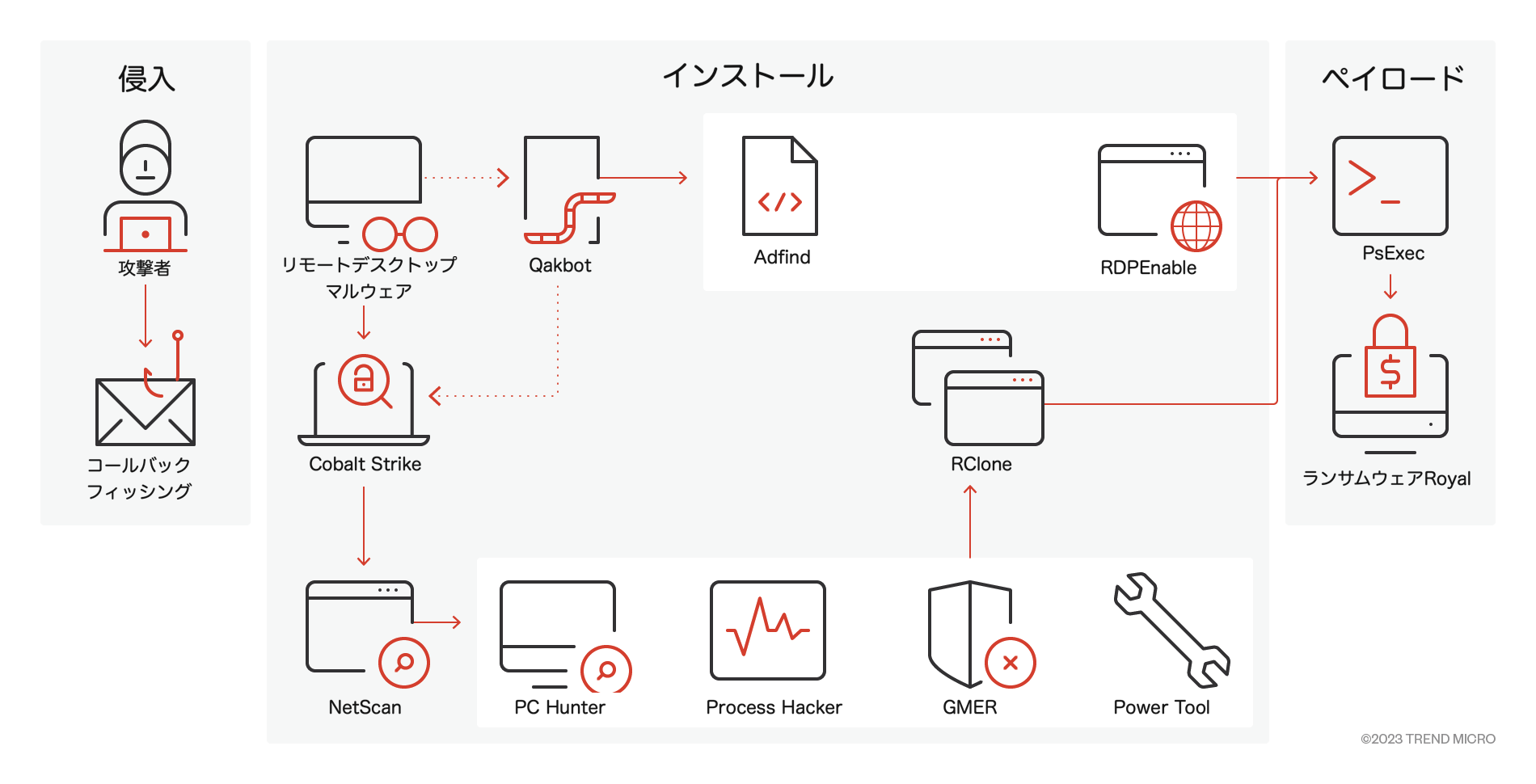 侵入

攻撃者

コールバック
フィッシング

インストール

リモートデスクトップ
マルウェア

Qakbot

Adfind

RDPEnable

Cobalt Strike

RClone

NetScan

PC Hunter

Process Hacker

GMER

Power Tool

ペイロード

PsExec

ランサムウェアRoyal

©2023 TREND MICRO