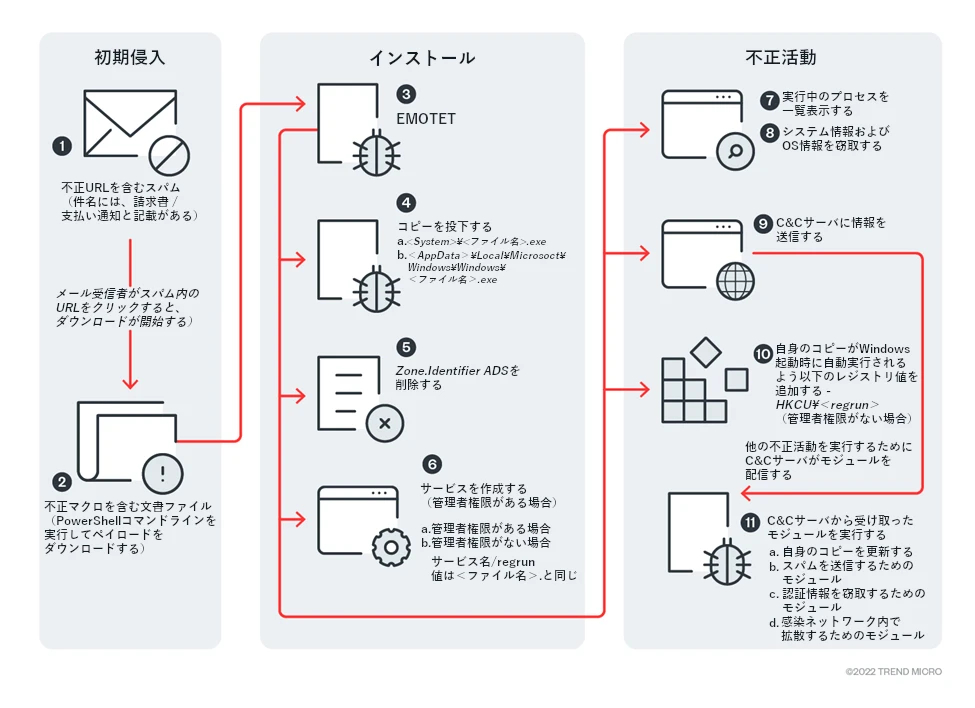 初期侵入

1
不正URLを含むスパム
（件名には、請求書 / 支払い通知と記載がある）

メール受信者がスパム内のURLをクリックすると、ダウンロードが開始する）

2
不正マクロを含む文書ファイル
（PowerShellコマンドラインを実行してペイロードをダウンロードする）

インストール

3
EMOTET

4
コピーを投下する
a.<System>¥<ファイル名>.exe
b.<AppData>¥Local¥Microsoct¥Windows¥Windows¥<ファイル名>.exe

5
Zone.Identifier ADSを削除する

6
サービスを作成する
（管理者権限がある場合）
a.管理者権限がある場合
b.管理者権限がない場合
サービス名/regrun
値は<ファイル名>.と同じ

不正活動

7
実行中のプロセスを一覧表示する

8
システム情報およびOS情報を窃取する

9
C&Cサーバに情報を送信する

10
自身のコピーがWindows起動時に自動実行されるよう以下のレジストリ値を追加する - HKCU¥<regrun>
（管理者権限がない場合）

他の不正活動を実行するためにC&Cサーバがモジュールを配信する

11
C&Cサーバから受け取ったモジュールを実行する
a. 自身のコピーを更新する
b. スパムを送信するためのモジュール
c. 認証情報を窃取するためのモジュール
d. 感染ネットワーク内で拡散するためのモジュール

©2022 TREND MICRO