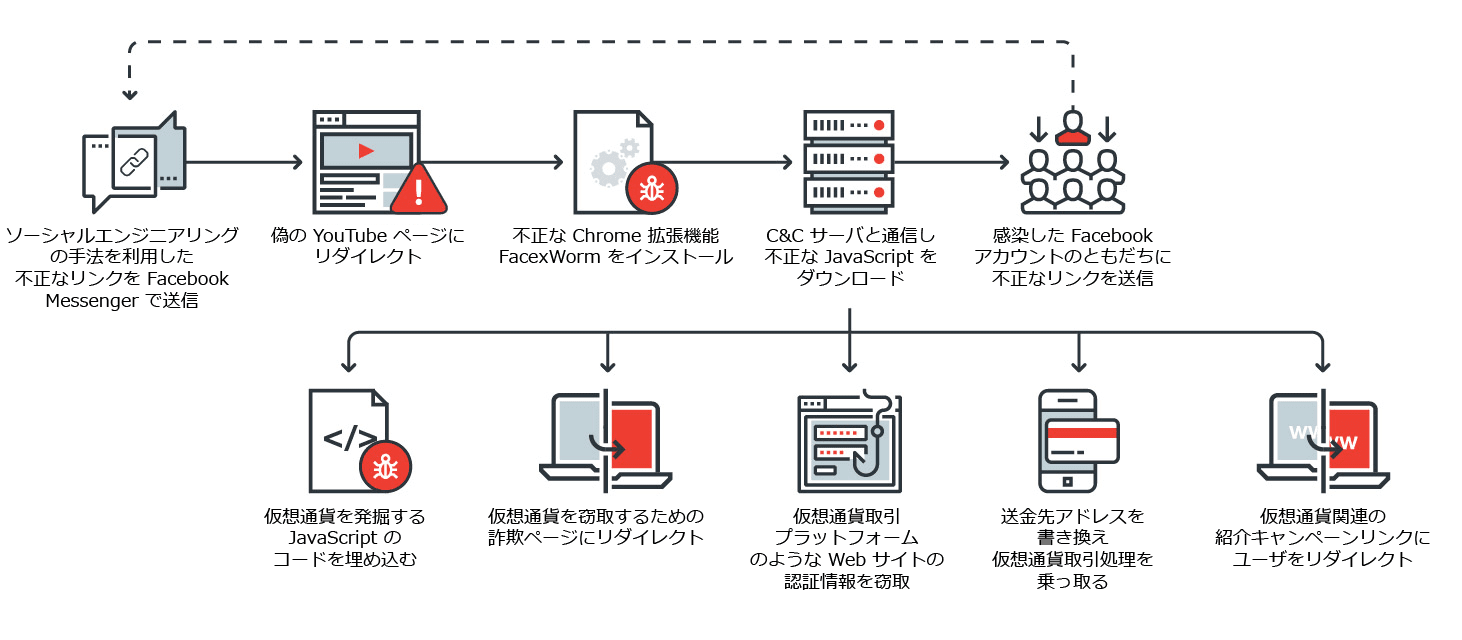 ソーシャルエンジニアリングの手法を利用した不正なリンクを Facebook Messenger で送信

偽の YouTube ページにリダイレクト

不正な Chrome 拡張機能 FacexWorm をインストール

C&C サーバと通信し不正な JavaScript をダウンロード

感染した Facebook アカウントのともだちに不正なリンクを送信

</>

仮想通貨を発掘する JavaScript のコードを埋め込む

仮想通貨を窃取するための詐欺ページにリダイレクト

仮想通貨取引プラットフォームのような Web サイトの認証情報を窃取

送金先アドレスを書き換え仮想通貨取引処理を乗っ取る

WWW

仮想通貨関連の紹介キャンペーンリンクにユーザをリダイレクト