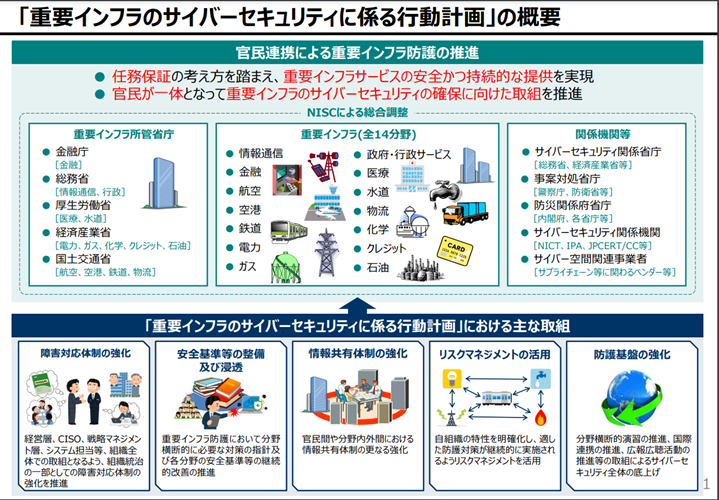 「重要インフラのサイバーセキュリティに係る行動計画」の概要

官民連携による重要インフラ防護の推進

● 任務保証の考え方を踏まえ、重要インフラサービスの安全かつ持続的な提供を実現
● 官民が一体となって重要インフラのサイバーセキュリティの確保に向けた取組を推進

NISCによる総合調整

重要インフラ所管省庁
● 金融庁
[金融]
● 総務省
[情報通信、行政]
● 厚生労働省
[医療、水道]
● 経済産業省
[電力、ガス、化学、クレジット、石油]
● 国土交通省
[航空、空港、鉄道、物流]

重要インフラ(全14分野)
● 情報通信
● 金融
● 航空
● 空港
● 鉄道
● 電力
● ガス
● 政府・行政サービス
● 医療
● 水道
● 物流
● 化学
● クレジット
● 石油

CARD

関係機関等
● サイバーセキュリティ関係省庁
[総務省、経済産業省等]
● 事案対処省庁
[警察庁、防衛省等]
● 防災関係府省庁
[内閣府、各省庁等]
● サイバーセキュリティ関係機関
[NICT、IPA、JPCERT/CC等]
● サイバー空間関連事業者
[サプライチェーン等に関わるベンダー等]

「重要インフラのサイバーセキュリティに係る行動計画」における主な取組

障害対応体制の強化
経営層、CISO、戦略マネジメント層、システム担当等、組織全体での取組となるよう、組織統治の一部としての障害対応体制の強化を推進

安全基準等の整備及び浸透
重要インフラ防護において分野横断的に必要な対策の指針及び各分野の安全基準等の継続的改善の推進

情報共有体制の強化
官民間や分野内外間における情報共有体制の更なる強化

リスクマネジメントの活用
自組織の特性を明確化し、適した防護対策が継続的に実施されるようリスクマネジメントを活用

防護基盤の強化
分野横断的演習の推進、国際連携の推進、広報広聴活動の推進等の取組によるサイバーセキュリティ全体の底上げ

1