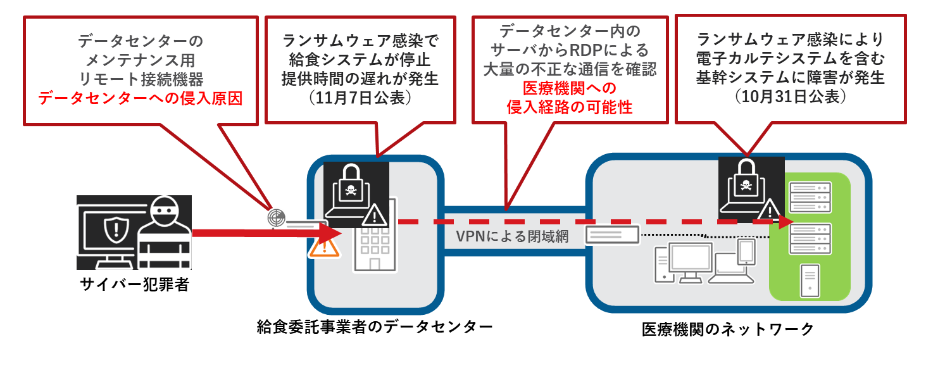 データセンターの
メンテナンス用
リモート接続機器
データセンターへの侵入原因

ランサムウェア感染で
給食システムが停止
提供時間の遅れが発生
（11月7日公表）

データセンター内の
サーバからRDPによる
大量の不正な通信を確認
医療機関への
侵入経路の可能性

ランサムウェア感染により
電子カルテシステムを含む
基幹システムに障害が発生
（10月31日公表）

VPNによる閉域網

サイバー犯罪者

給食委託事業者のデータセンター

医療機関のネットワーク