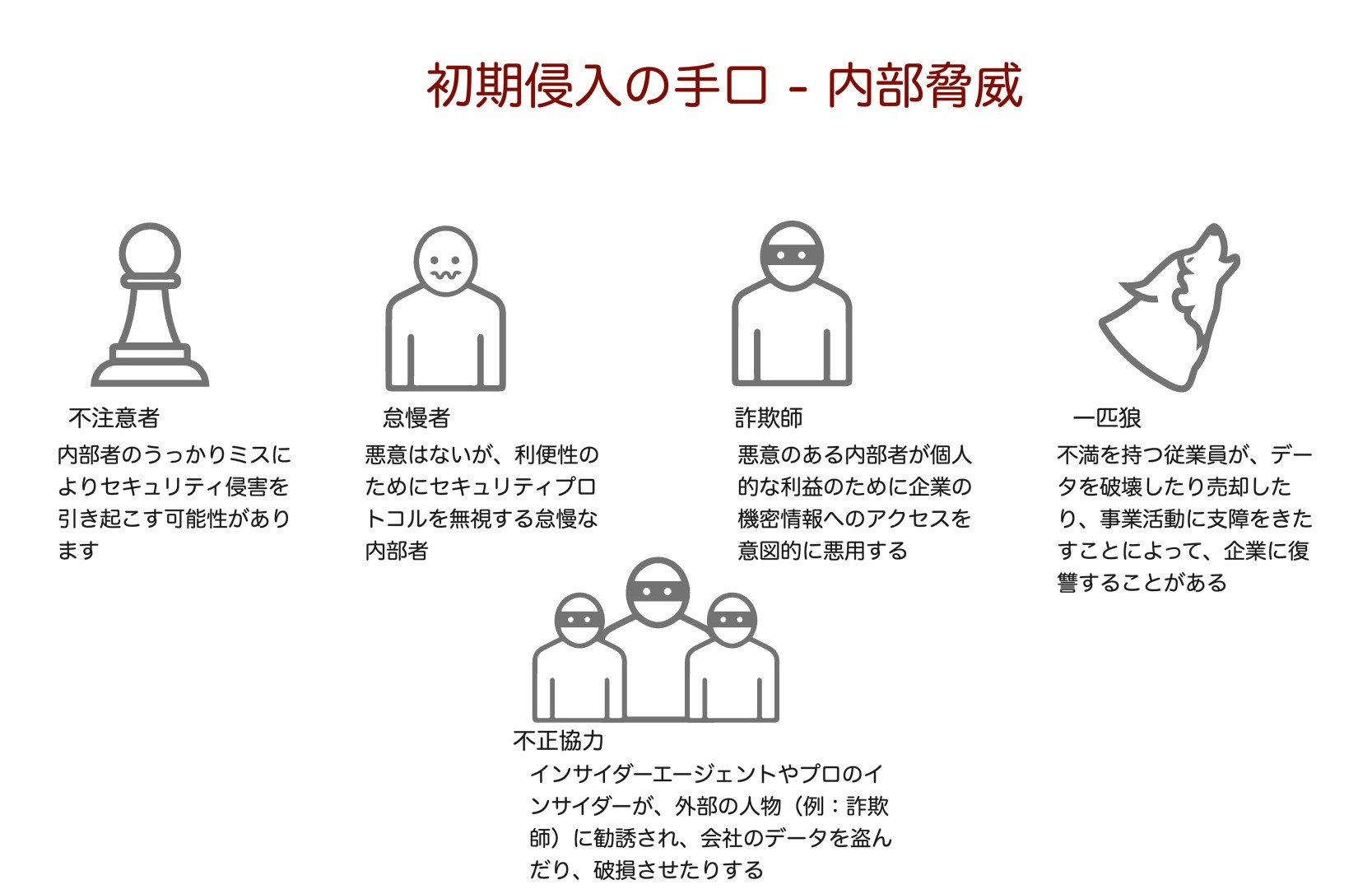 初期侵入の手口 - 内部脅威

不注意者

内部者のうっかりミスによりセキュリティ侵害を引き起こす可能性があります

怠慢者

悪意はないが、利便性のためにセキュリティプロトコルを無視する怠慢な内部者

詐欺師

悪意のある内部者が個人的な利益のために企業の機密情報へのアクセスを意図的に悪用する

一匹狼

不満を持つ従業員が、データを破壊したり売却したり、事業活動に支障をきたすことによって、企業に復讐することがある

不正協力

インサイダーエージェントやプロのインサイダーが、外部の人物（例：詐欺師）に勧誘され、会社のデータを盗んだり、破損させたりする