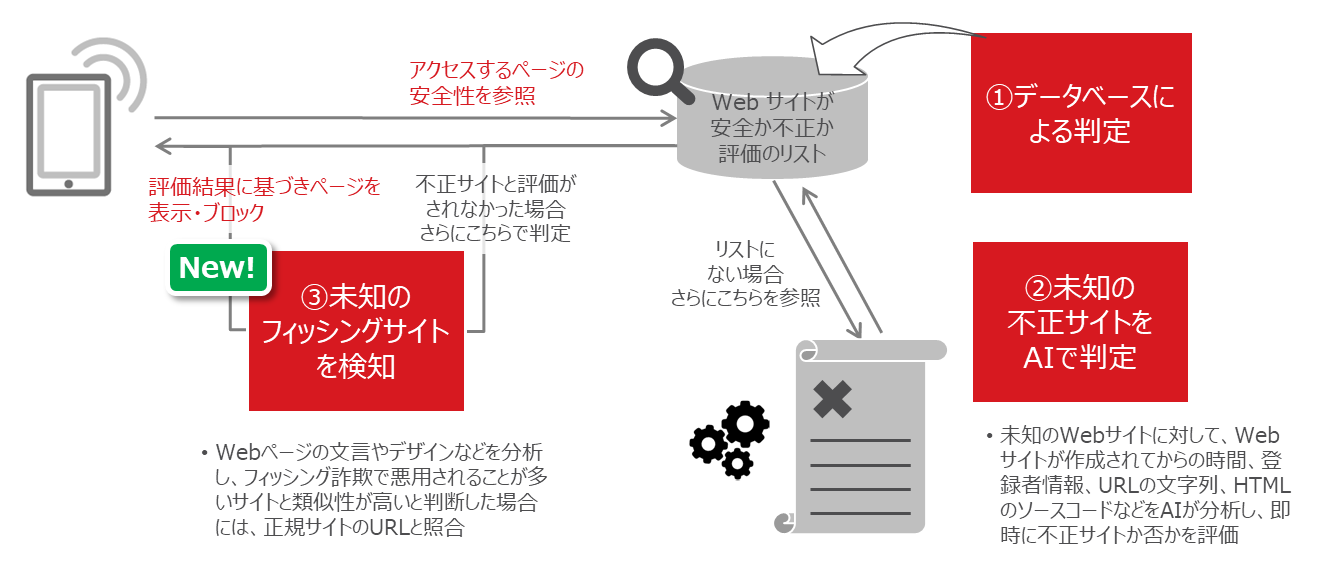 アクセスするページの安全性を参照

Web サイトが安全か不正か評価のリスト

①データベースによる判定

評価結果に基づきページを表示・ブロック

不正サイトと評価がされなかった場合さらにこちらで判定

リストにない場合さらにこちらを参照

New!

③未知のフィッシングサイトを検知

②未知の不正サイトをAIで判定

• Webページの文言やデザインなどを分析し、フィッシング詐欺で悪用されることが多いサイトと類似性が高いと判断した場合には、正規サイトのURLと照合

• 未知のWebサイトに対して、Webサイトが作成されてからの時間、登録者情報、URLの文字列、HTMLのソースコードなどをAIが分析し、即時に不正サイトか否かを評価