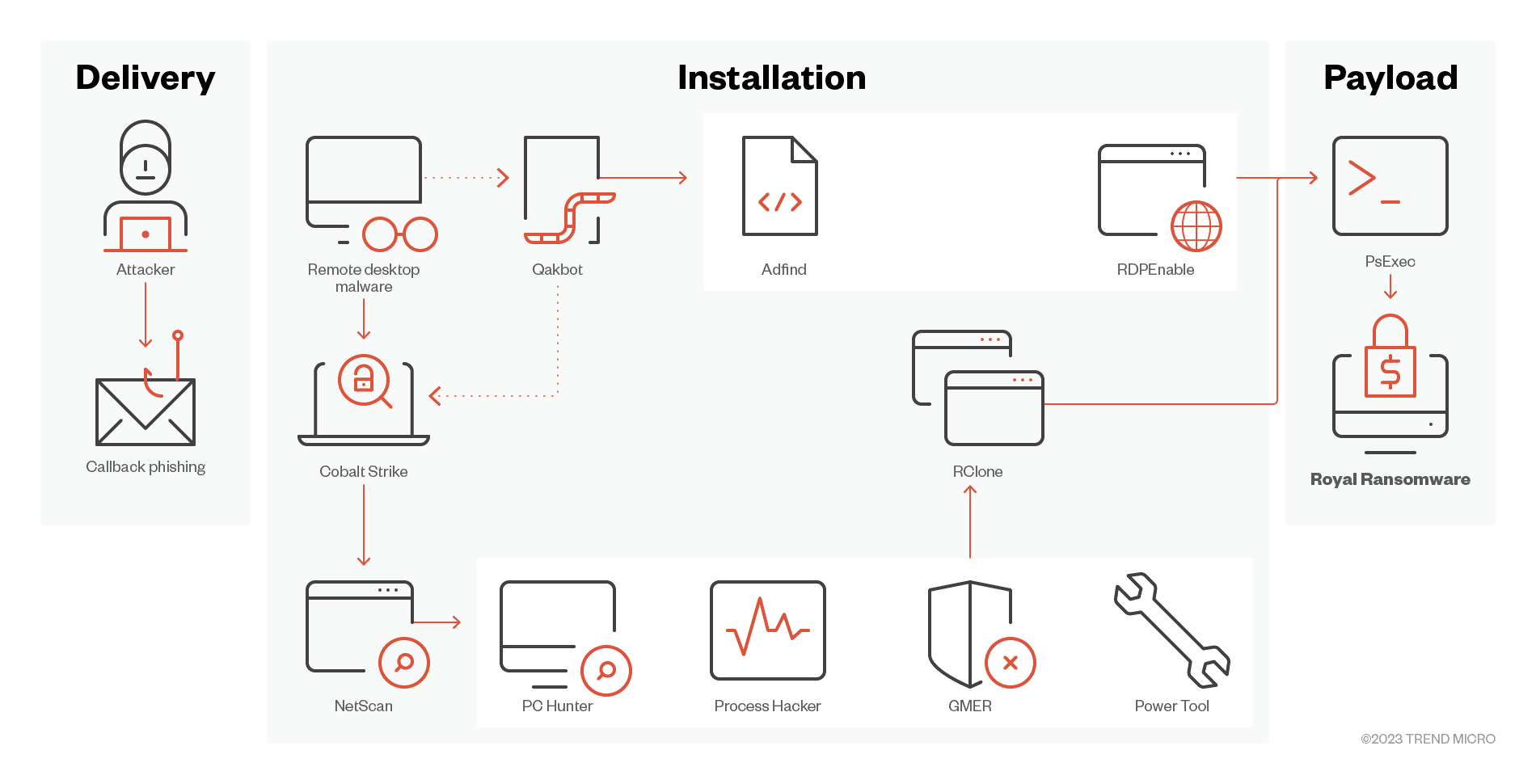 Delivery

Attacker

Callback phishing

Installation

Remote desktop malware

Qakbot

Adfind

RDPEnable

Cobalt Strike

RClone

NetScan

PC Hunter

Process Hacker

GMER

Power Tool

Payload

PsExec

Royal Ransomware

©2023 TREND MICRO