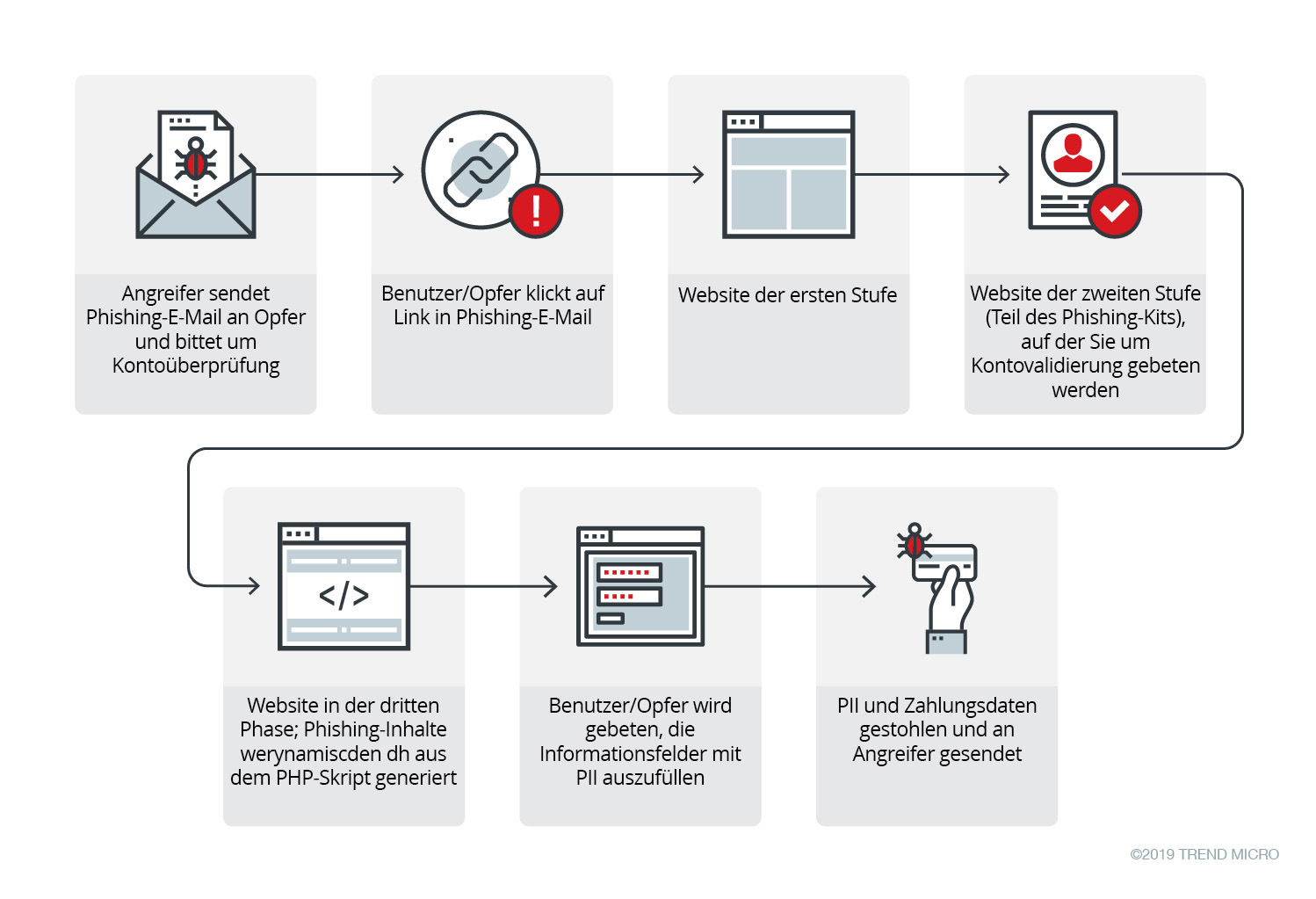 Angreifer sendet Phishing-E-Mail an Opfer und bittet um Kontoüberprüfung

Benutzer/Opfer klickt auf Link in Phishing-E-Mail

Website der ersten Stufe

Website der zweiten Stufe (Teil des Phishing-Kits), auf der Sie um Kontovalidierung gebeten werden

</>

Website in der dritten Phase; Phishing-Inhalte werynamiscden dh aus dem PHP-Skript generiert

Benutzer/Opfer wird gebeten, die Informationsfelder mit PII auszufüllen

PII und Zahlungsdaten gestohlen und an Angreifer gesendet

©2019 TREND MICRO