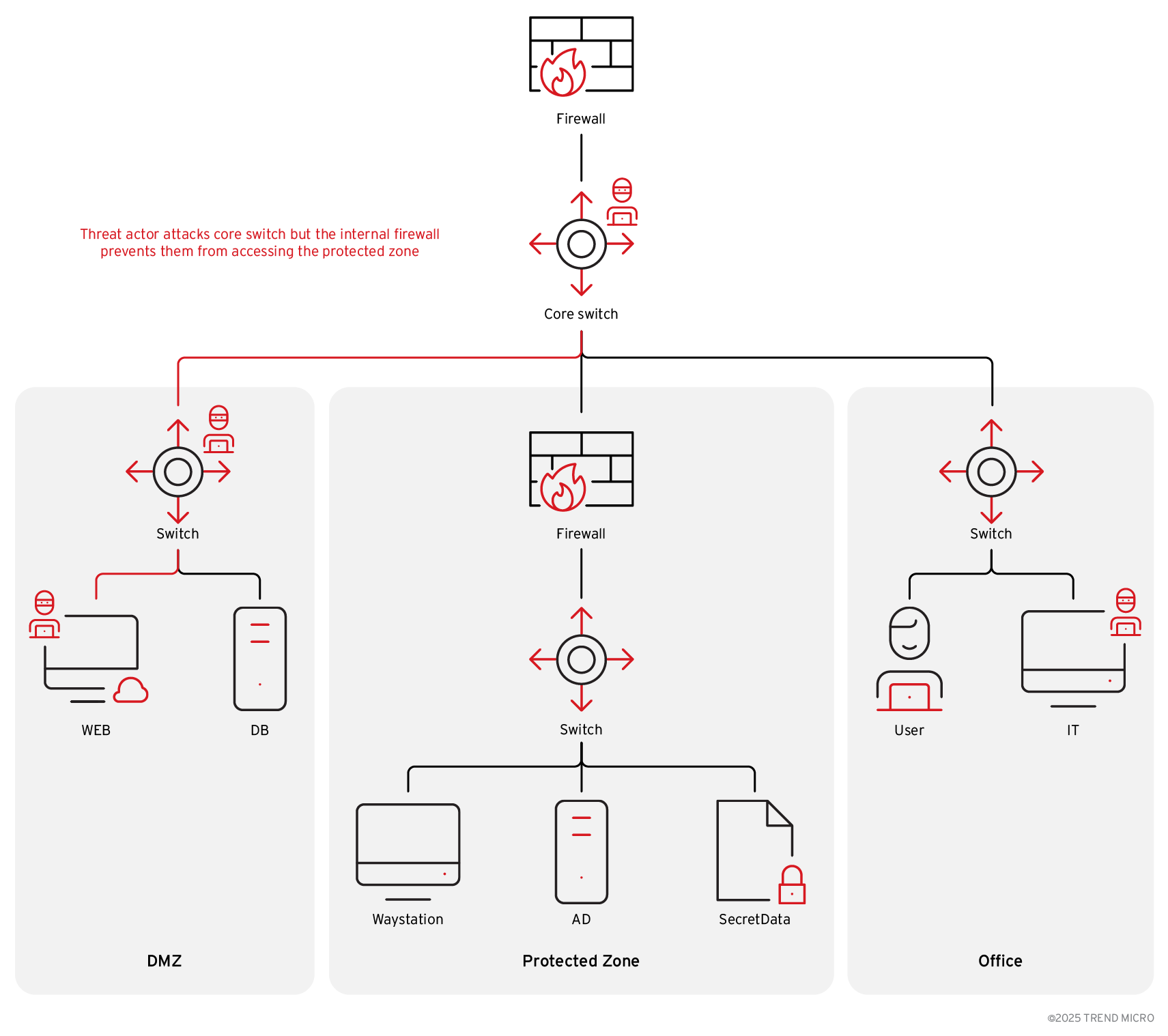 Firewall

Threat actor attacks core switch but the internal firewall prevents them from accessing the protected zone

Core switch

Switch

WEB

DB

DMZ

Firewall

Switch

Waystation

AD

SecretData

Protected Zone

Switch

User

IT

Office

©2025 TREND MICRO