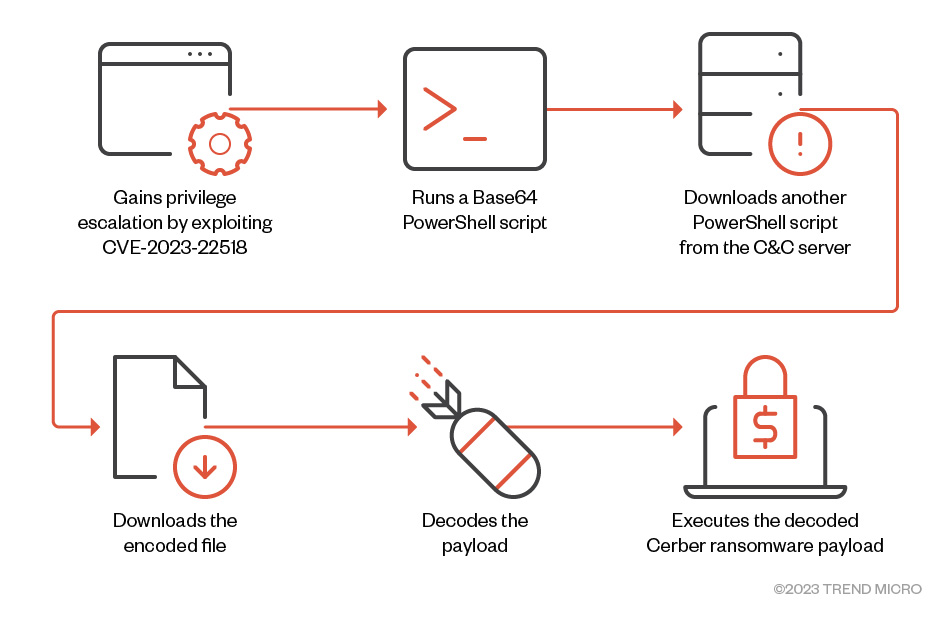 Gains privilege escalation by exploiting CVE-2023-22518

Runs a Base64 PowerShell script

Downloads another PowerShell script from the C&C server

Downloads the encoded file

Decodes the payload

Executes the decoded Cerber ransomware payload

©2023 TREND MICRO