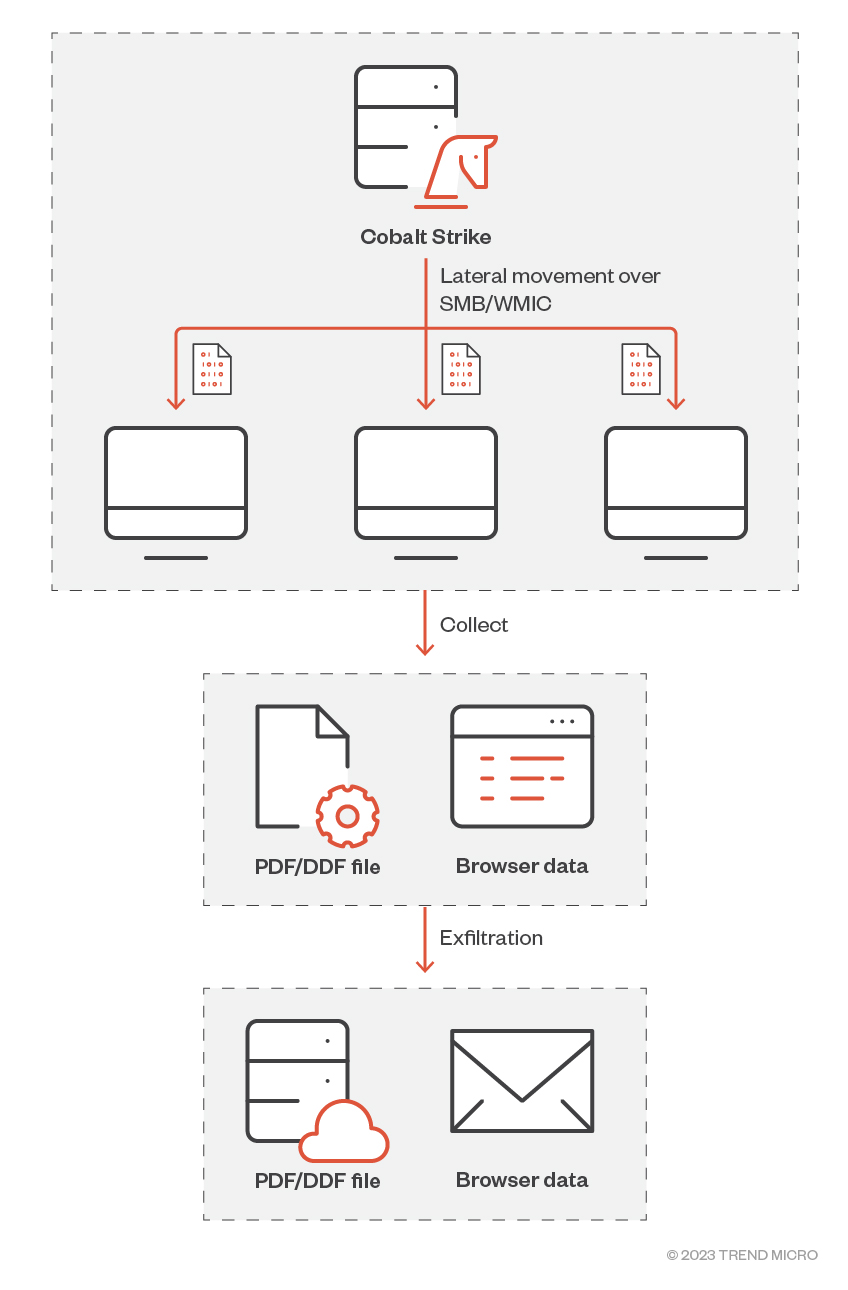 Cobalt Strike

Lateral movement over SMB/WMIC

Collect

PDF/DDF file

Browser data

Exfiltration

PDF/DDF file

Browser data

© 2023 TREND MICRO