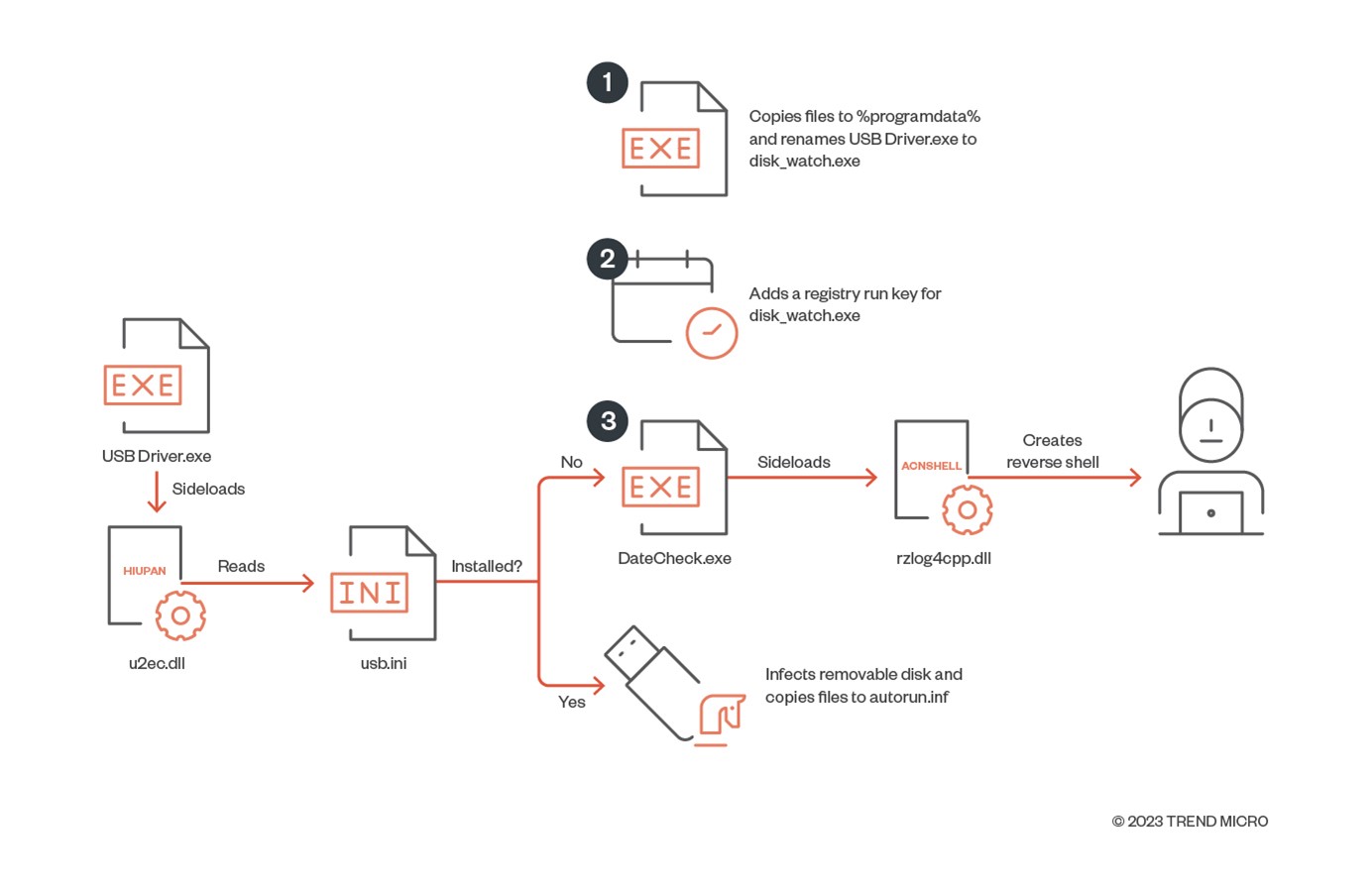 1

EXE

Copies files to %programdata% and renames USB Driver.exe to disk_watch.exe

2

Adds a registry run key for disk_watch.exe

EXE

USB Driver.exe

Sideloads

HIUPAN

u2ec.dll

Reads

INI

usb.ini

Installed?

No

3

EXE

DateCheck.exe

Sideloads

ACNSHELL

rzlog4cpp.dll

Creates reverse shell

Yes

Infects removable disk and copies files to autorun.inf

© 2023 TREND MICRO