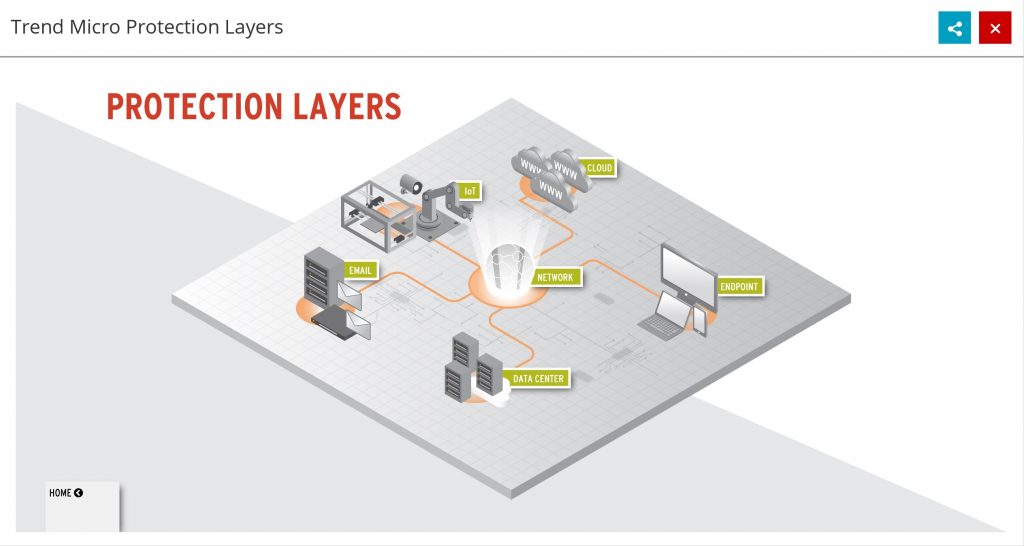 Trend Micro Protection Layers

PROTECTION LAYERS

WWW
WWW
WWW
CLOUD

IoT

EMAIL

NETWORK

ENDPOINT

DATA CENTER

HOME