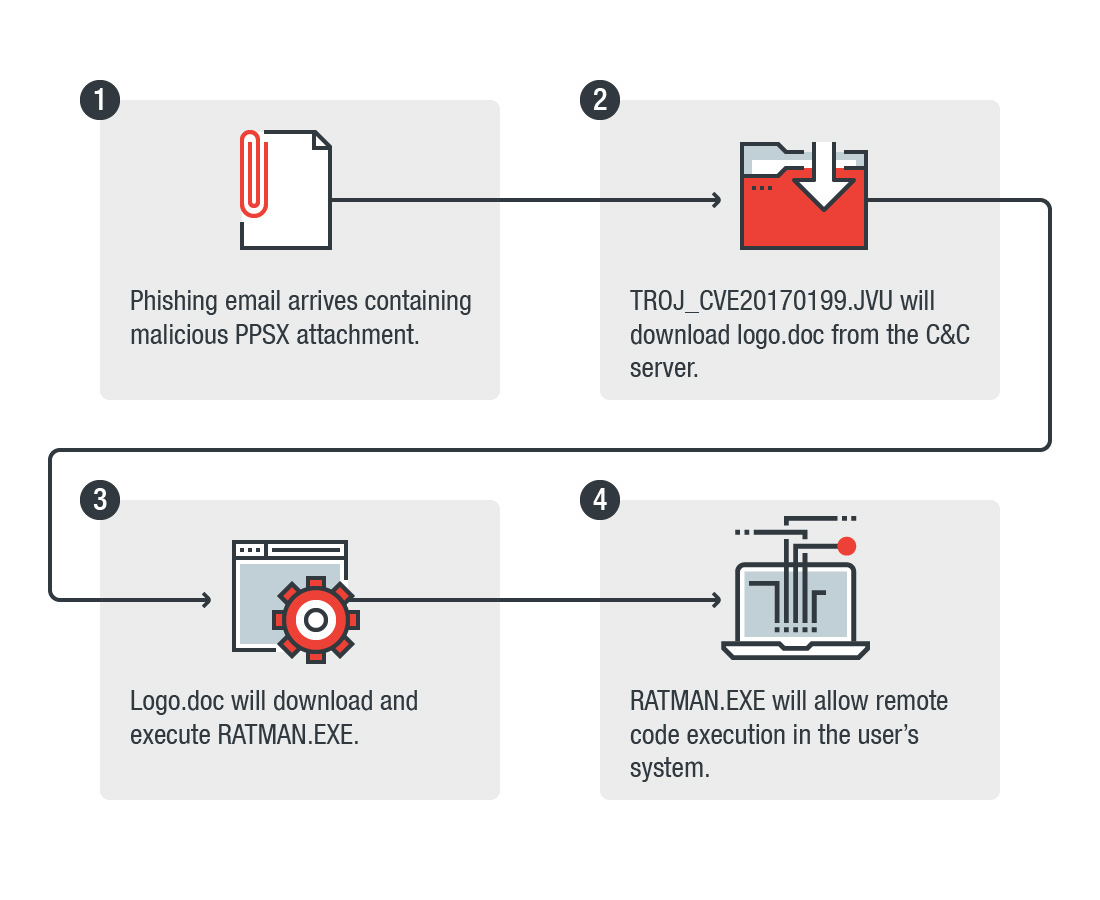 1

Phishing email arrives containing malicious PPSX attachment.

2

TROJ_CVE20170199.JVU will download logo.doc from the C&C server.

3

Logo.doc will download and execute RATMAN.EXE.

4

RATMAN.EXE will allow remote code execution in the user's system.