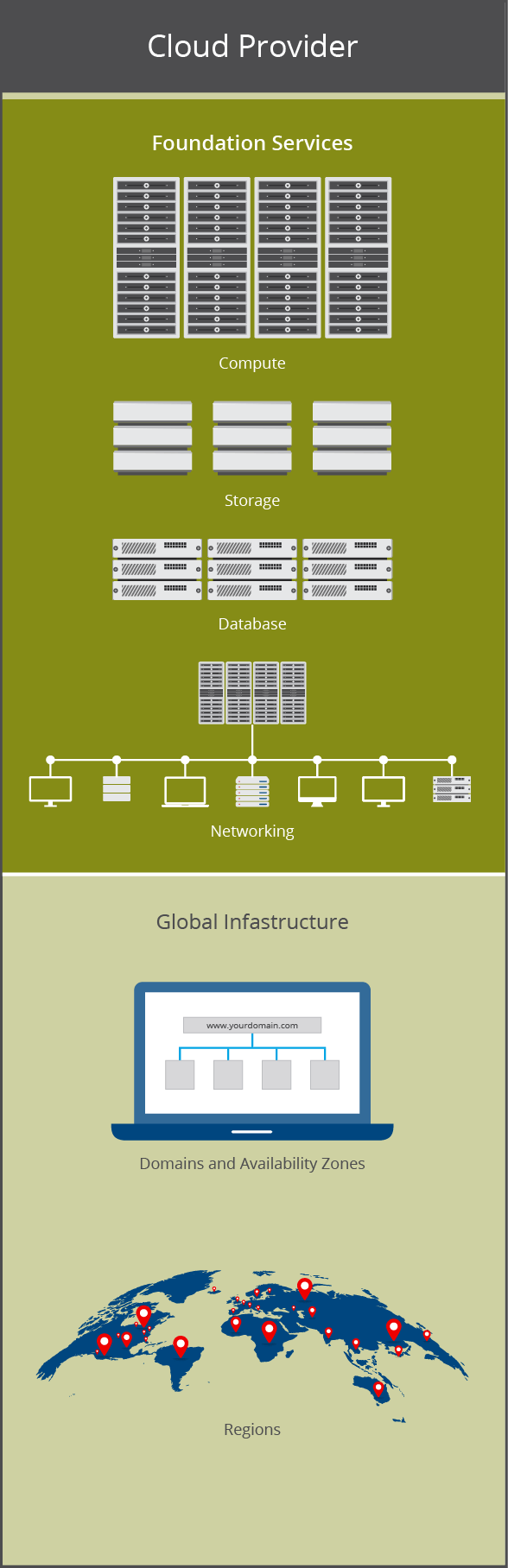 Cloud Provider

Foundation Services

Compute

Storage

Database

Networking

Global Infastructure

www.yourdomain.com

Domains and Availability Zones

Regions