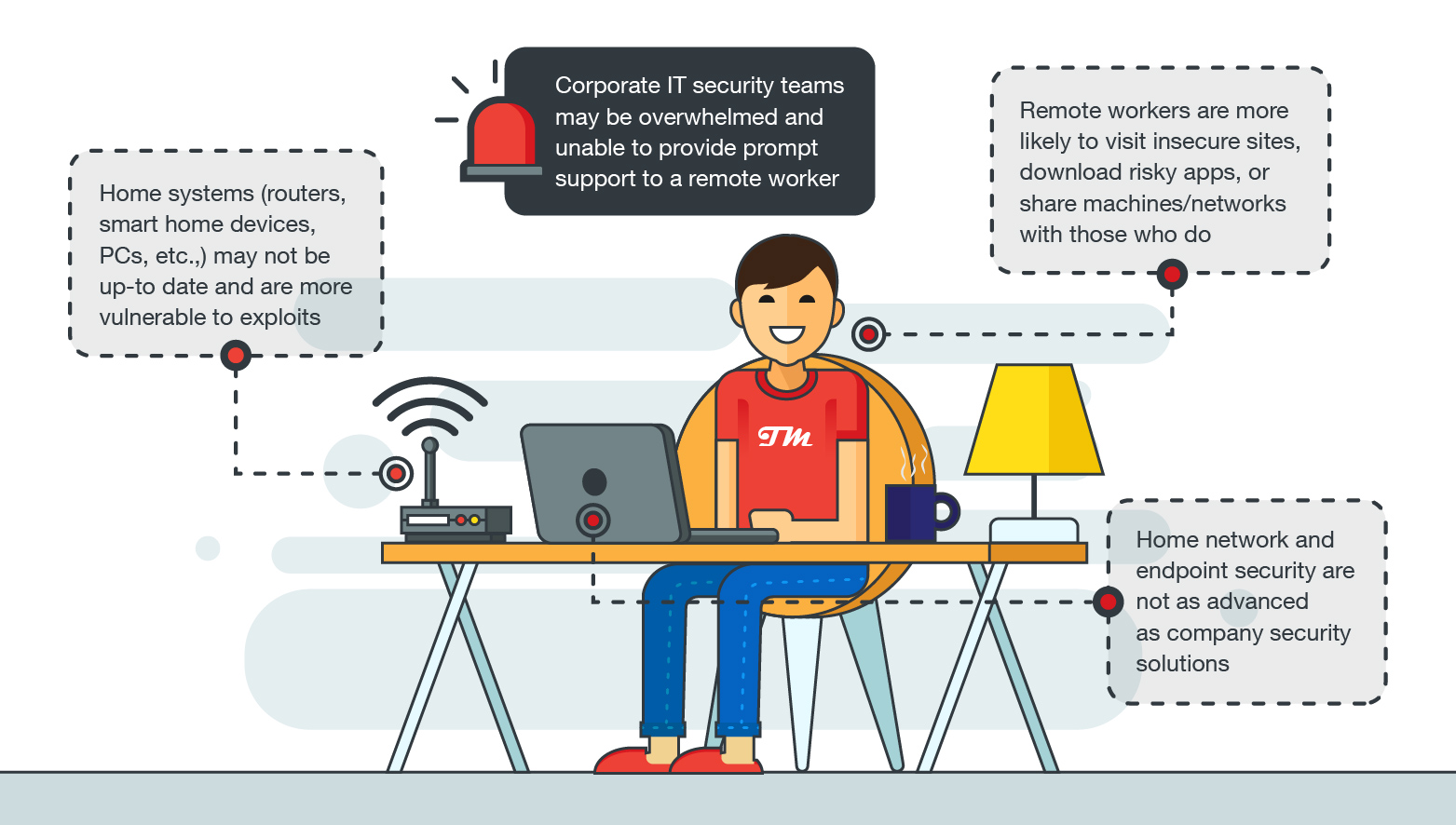 Home systems (routers, smart home devices, PCs, etc.,) may not be up-to date and are more vulnerable to exploits

Corporate IT security teams may be overwhelmed and unable to provide prompt support to a remote worker

Remote workers are more likely to visit insecure sites, download risky apps, or share machines/networks with those who do

TM

Home network and endpoint security are not as advanced as company security solutions