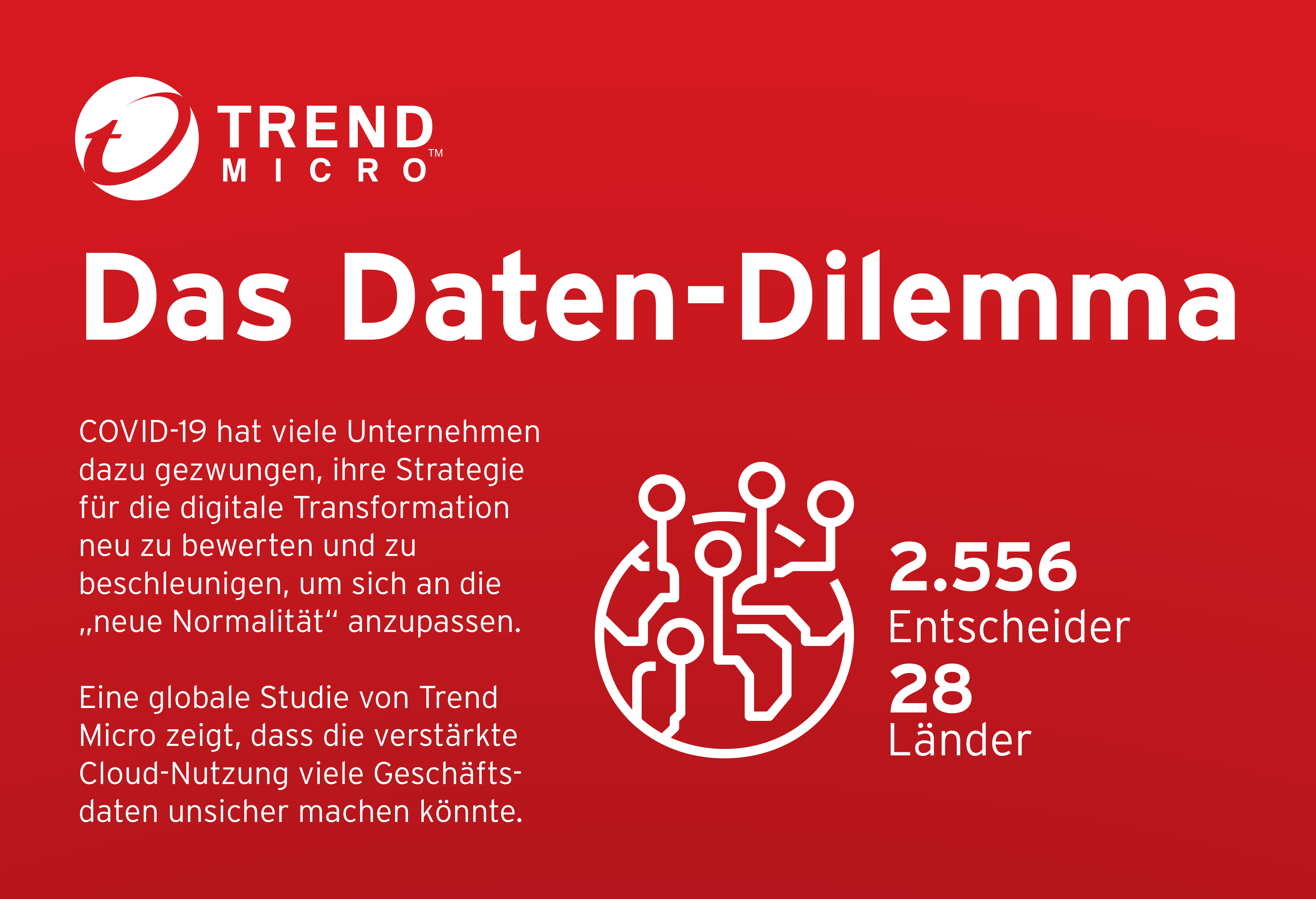 TREND MICRO™

Das Daten-Dilemma

COVID-19 hat viele Unternehmen dazu gezwungen, ihre Strategie für die digitale Transformation neu zu bewerten und zu beschleunigen, um sich an die „neue Normalität“ anzupassen.

Eine globale Studie von Trend Micro zeigt, dass die verstärkte Cloud-Nutzung viele Geschäftsdaten unsicher machen könnte.

2.556
Entscheider
28
Länder