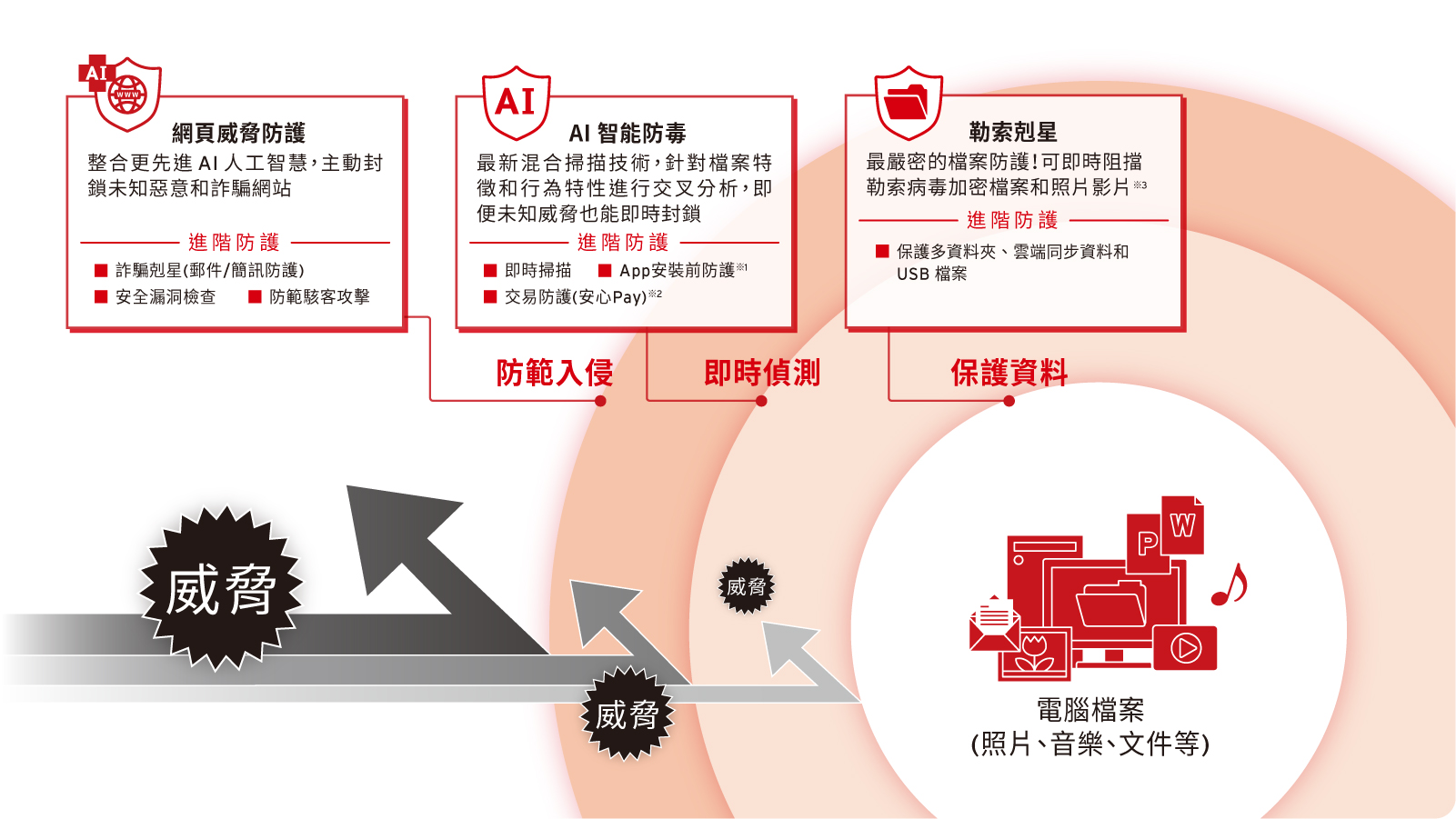 AI
www

網頁威脅防護
整合更先進 AI 人工智慧，主動封鎖未知惡意和詐騙網站

進階防護
■ 詐騙剋星(郵件/簡訊防護)
■ 安全漏洞檢查 ■ 防範駭客攻擊

AI

AI 智能防毒
最新混合掃描技術，針對檔案特徵和行為特性進行交叉分析，即便未知威脅也能即時封鎖

進階防護
■ 即時掃描 ■ App安裝前防護※1
■ 交易防護(安心Pay)※2

勒索剋星
最嚴密的檔案防護！可即時阻擋勒索病毒加密檔案和照片影片※3

進階防護
■ 保護多資料夾、雲端同步資料和 USB 檔案

防範入侵

即時偵測

保護資料

威脅

威脅

威脅

P
W

電腦檔案
(照片、音樂、文件等)