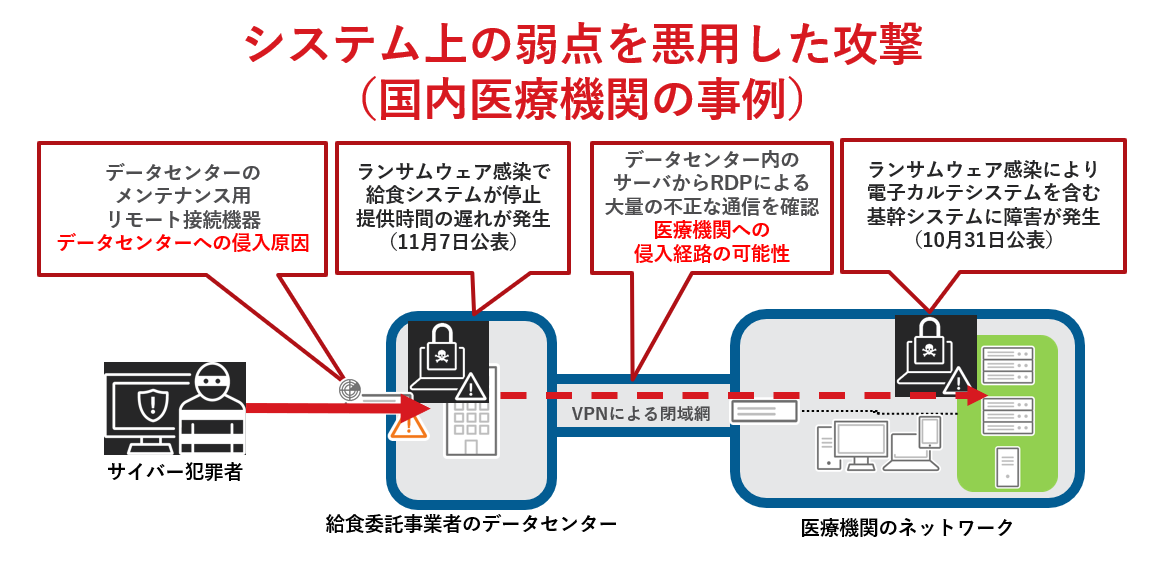 システム上の弱点を悪用した攻撃
（国内医療機関の事例）

データセンターの
メンテナンス用
リモート接続機器
データセンターへの侵入原因

ランサムウェア感染で
給食システムが停止
提供時間の遅れが発生
（11月7日公表）

データセンター内の
サーバからRDPによる
大量の不正な通信を確認
医療機関への
侵入経路の可能性

ランサムウェア感染により
電子カルテシステムを含む
基幹システムに障害が発生
（10月31日公表）

VPNによる閉域網

サイバー犯罪者

給食委託事業者のデータセンター

医療機関のネットワーク