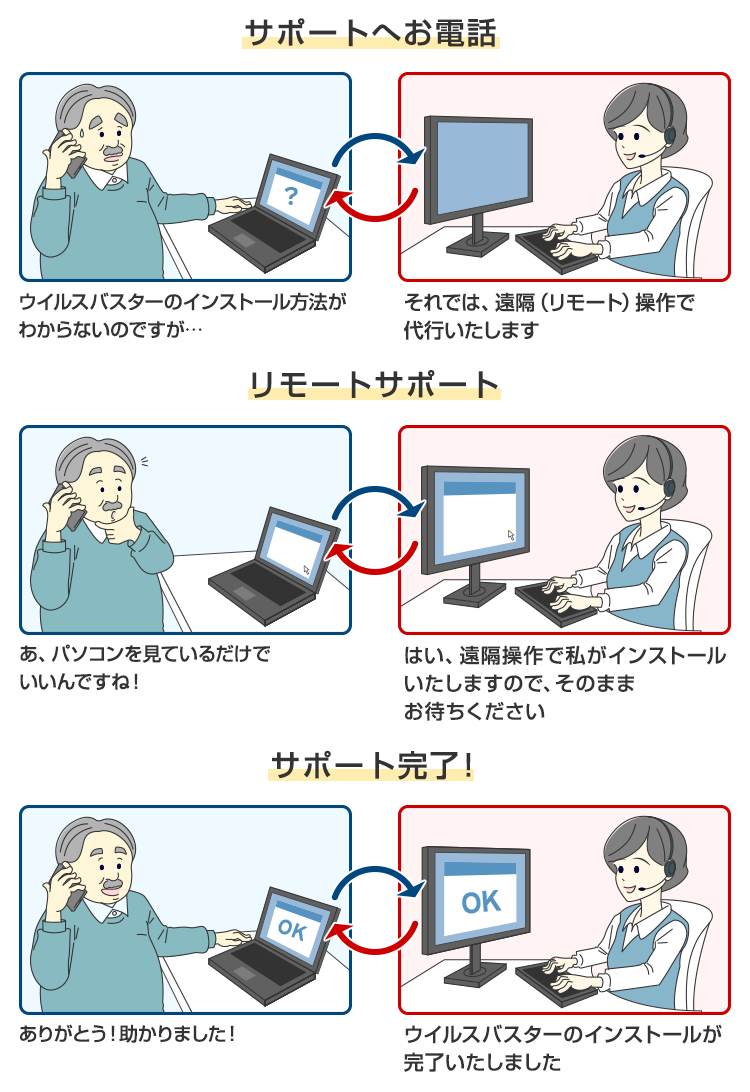 サポートへお電話

?

ウイルスバスターのインストール方法がわからないのですが…

それでは、遠隔（リモート）操作で代行いたします

リモートサポート

あ、パソコンを見ているだけでいいんですね！

はい、遠隔操作で私がインストールいたしますので、そのままお待ちください

サポート完了！

OK

OK

ありがとう！助かりました！

ウイルスバスターのインストールが完了いたしました