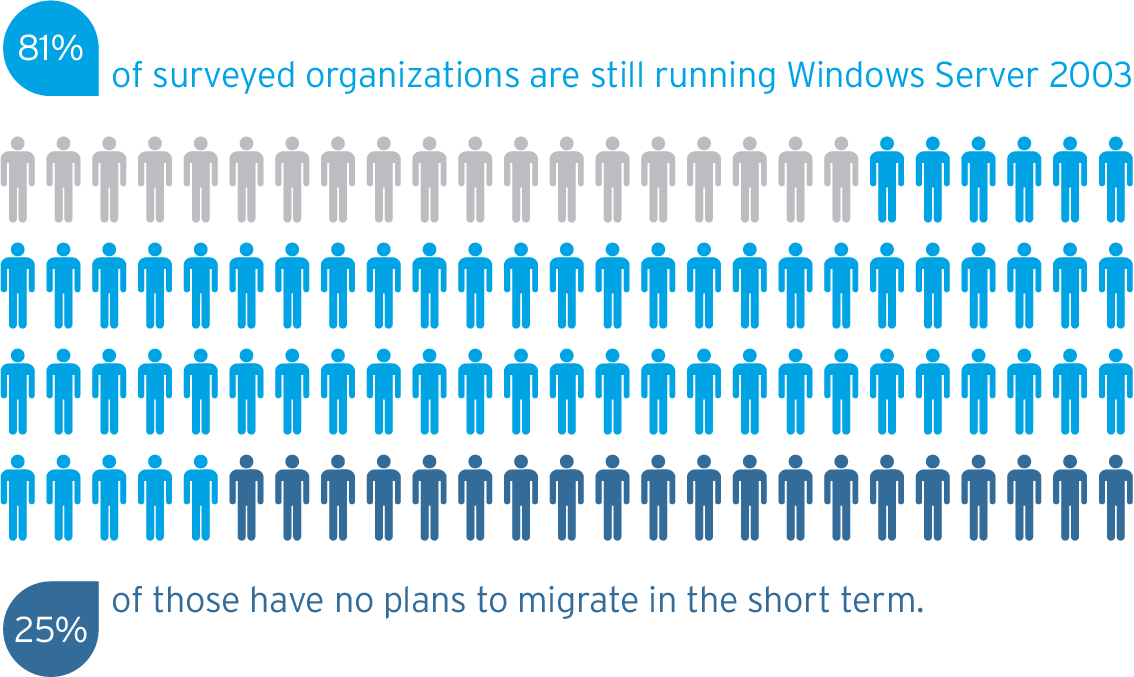 81%

of surveyed organizations are still running Windows Server 2003

25%

of those have no plans to migrate in the short term.